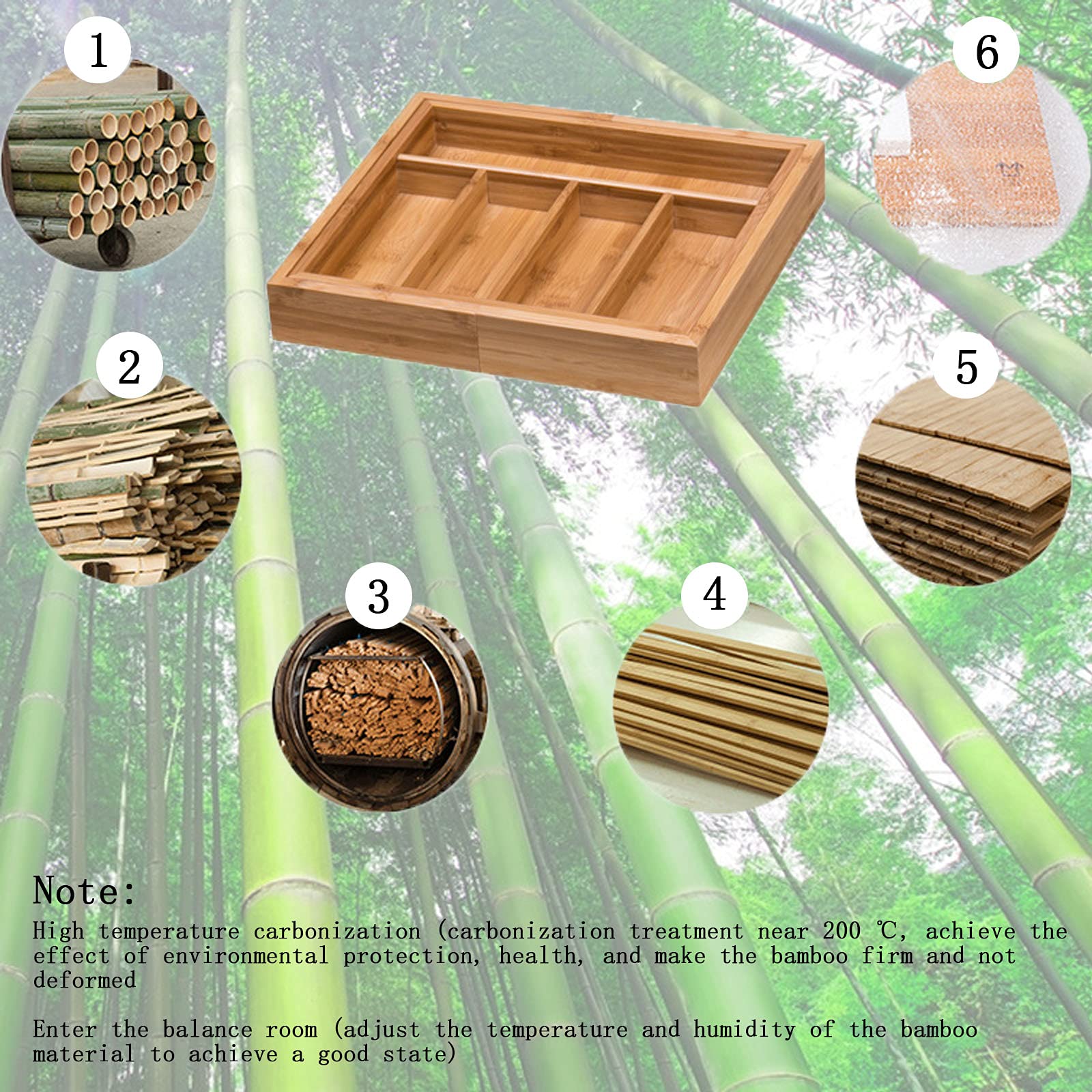 1

6

2

5

3

4

Note:

High temperature carbonization (carbonization treatment near 200 ℃, achieve the effect of environmental protection, health, and make the bamboo firm and not deformed

Enter the balance room (adjust the temperature and humidity of the bamboo material to achieve a good state)