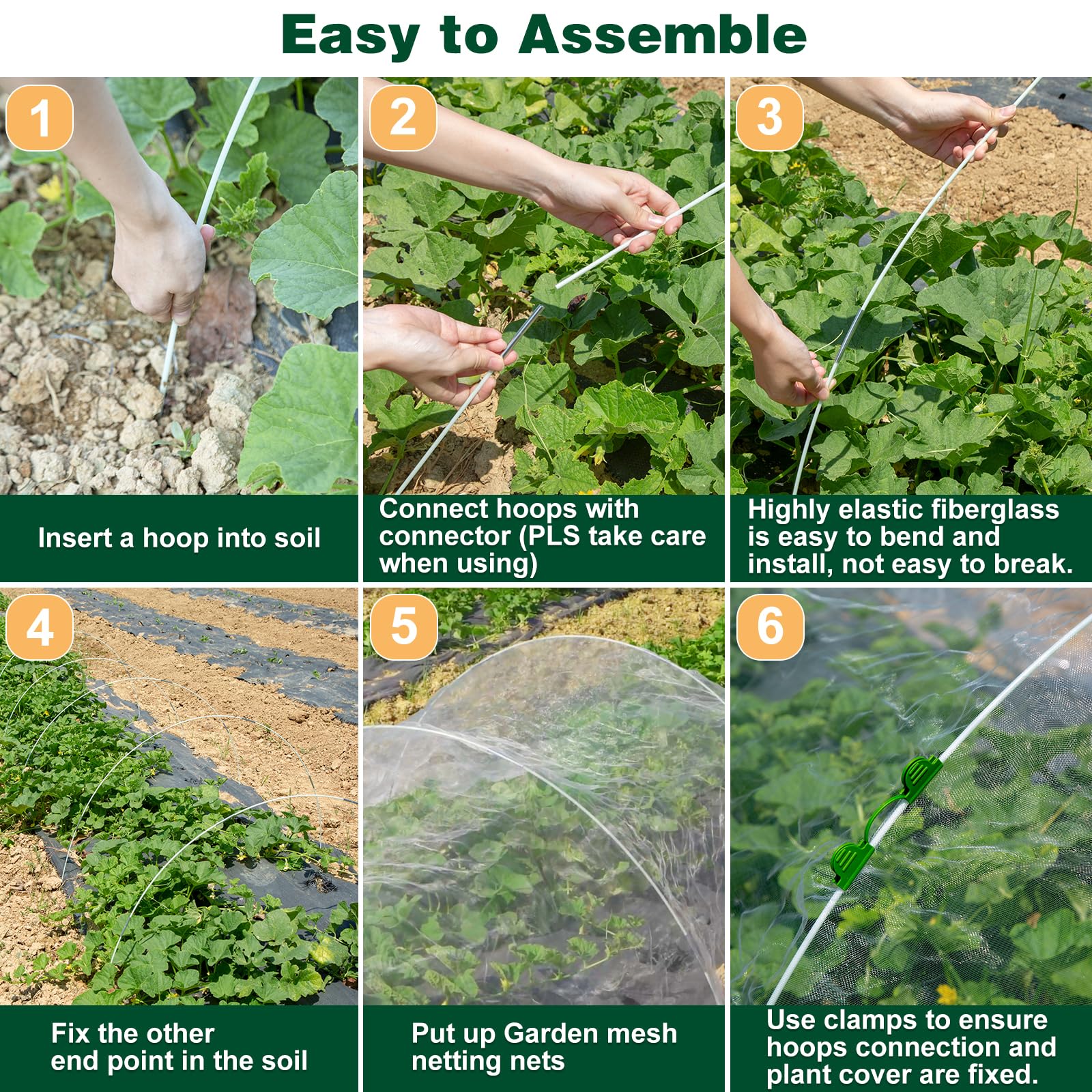 Easy to Assemble

1

Insert a hoop into soil

2

Connect hoops with connector (PLS take care when using)

3

Highly elastic fiberglass is easy to bend and install, not easy to break.

4

Fix the other end point in the soil

5

Put up Garden mesh netting nets

6

Use clamps to ensure hoops connection and plant cover are fixed.