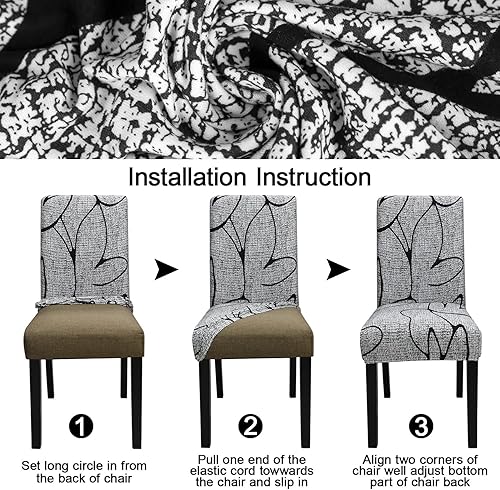 Installation Instruction

1

Set long circle in from the back of chair

2

Pull one end of the elastic cord towwards the chair and slip in

3

Align two corners of chair well adjust bottom part of chair back