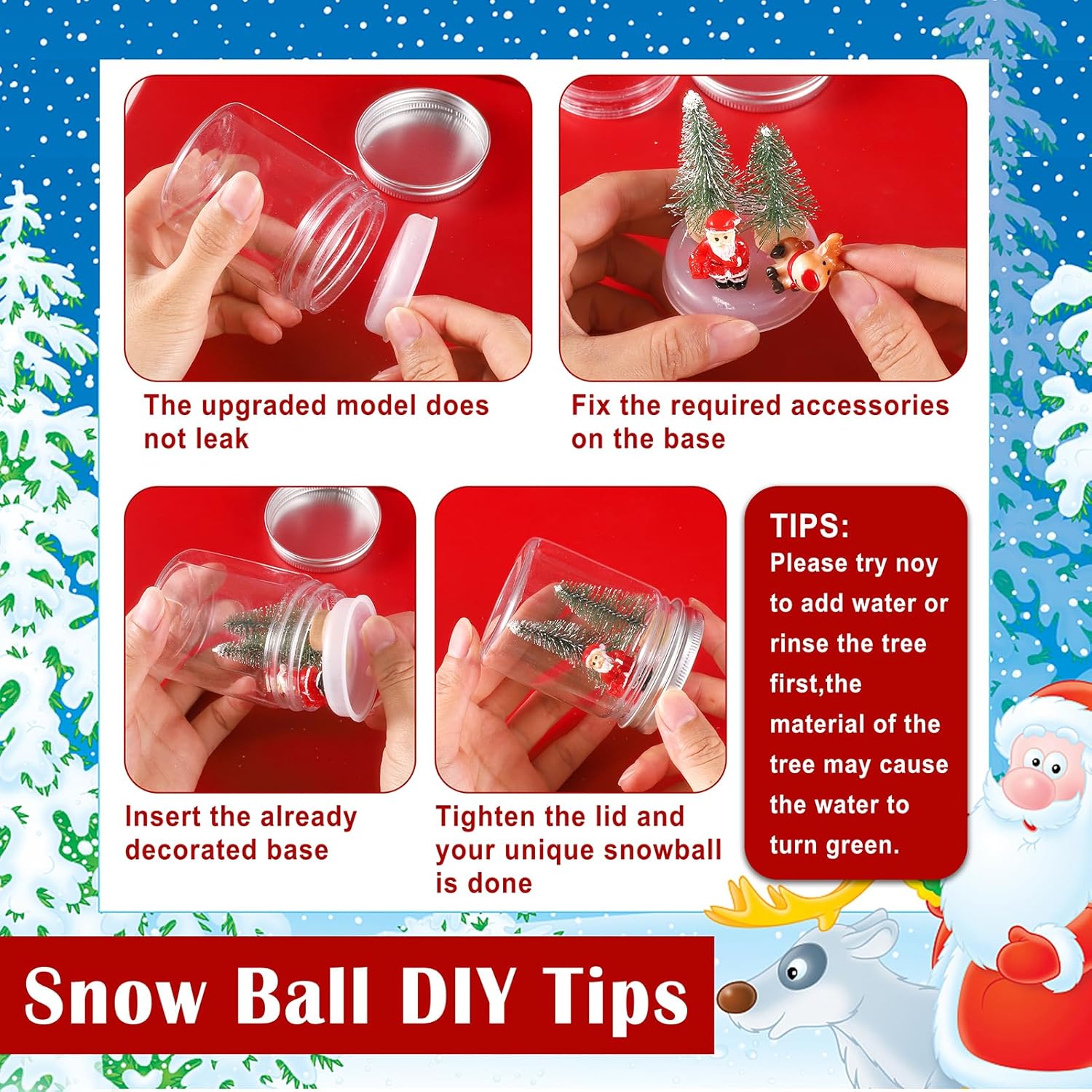 The upgraded model does not leak

Fix the required accessories on the base

Insert the already decorated base

Tighten the lid and your unique snowball is done

TIPS:
Please try noy to add water or rinse the tree first,the material of the tree may cause the water to turn green.

Snow Ball DIY Tips