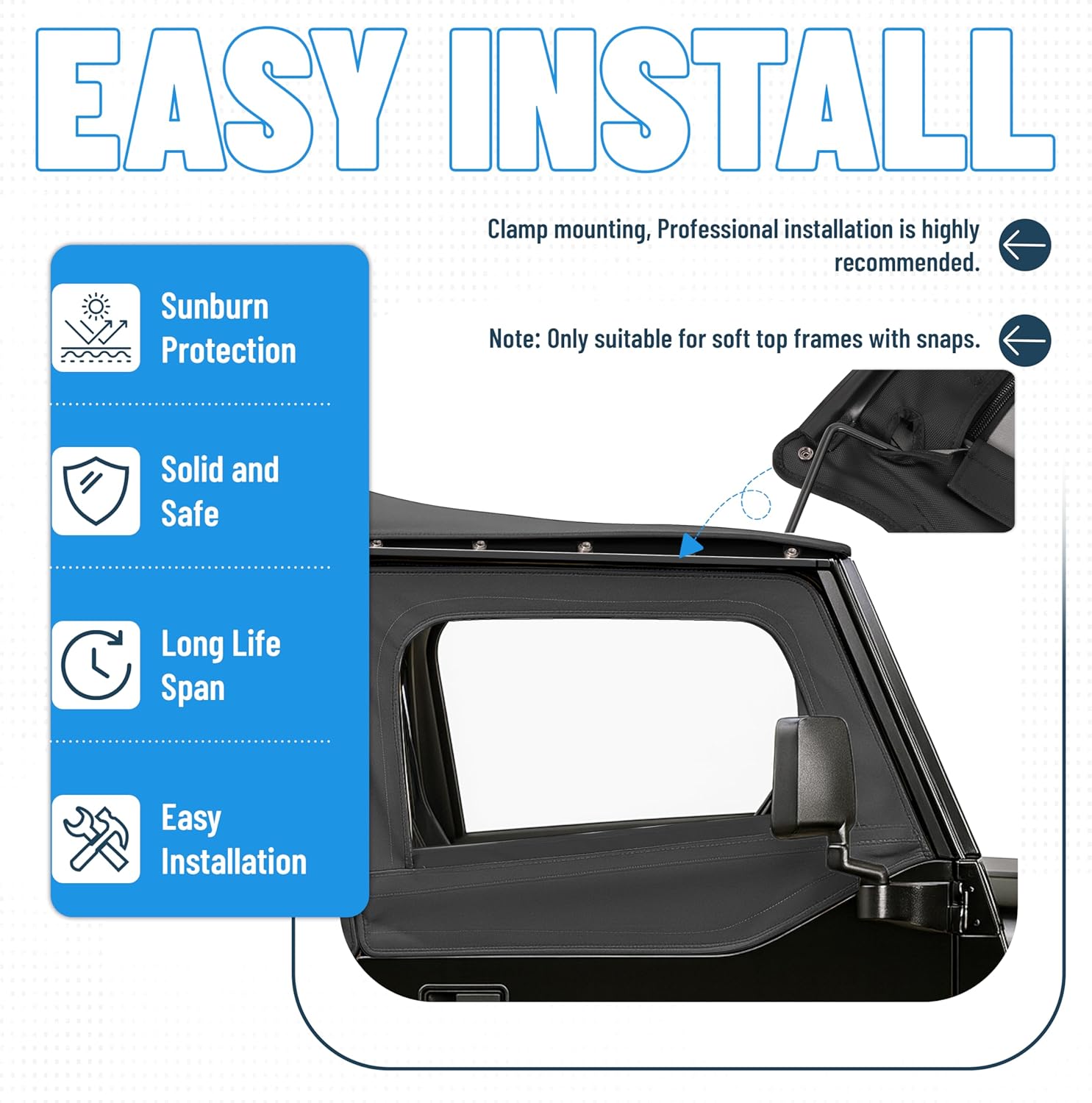 EASY INSTALL

Clamp mounting, Professional installation is highly recommended.

Note: Only suitable for soft top frames with snaps.

Sunburn Protection

Solid and Safe

Long Life Span

Easy Installation