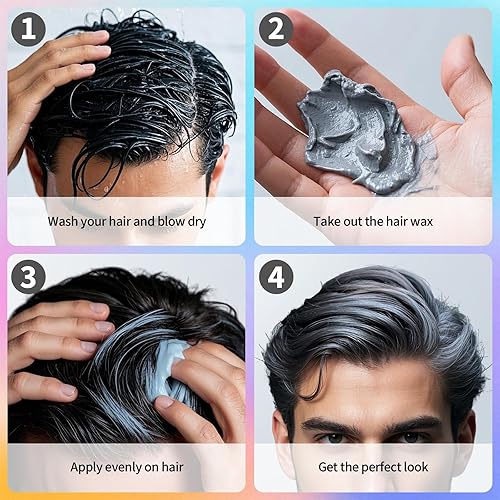 1
Wash your hair and blow dry

2
Take out the hair wax

3
Apply evenly on hair

4
Get the perfect look