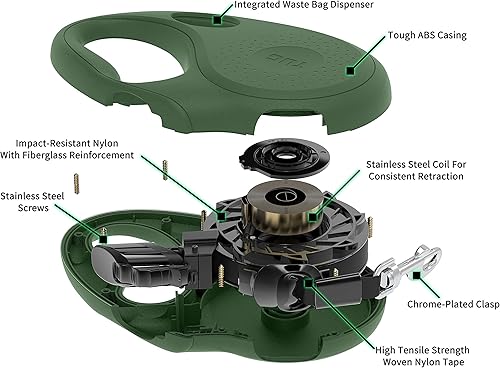 Integrated Waste Bag Dispenser

Tough ABS Casing

Impact-Resistant Nylon With Fiberglass Reinforcement

Stainless Steel Coil For Consistent Retraction

Stainless Steel Screws

Chrome-Plated Clasp

High Tensile Strength Woven Nylon Tape