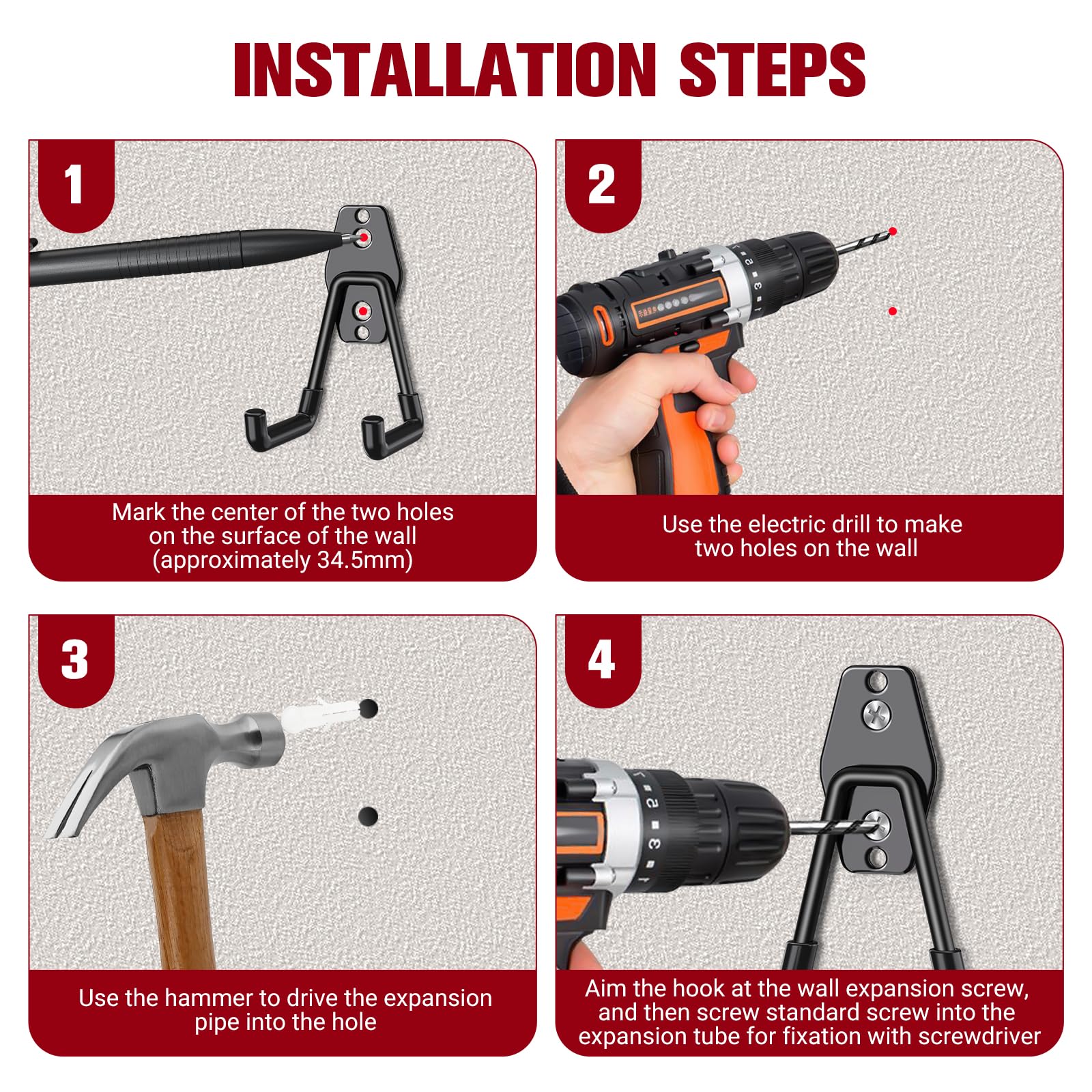 INSTALLATION STEPS

1

Mark the center of the two holes on the surface of the wall (approximately 34.5mm)

2

Use the electric drill to make two holes on the wall

3

Use the hammer to drive the expansion pipe into the hole

4

Aim the hook at the wall expansion screw, and then screw standard screw into the expansion tube for fixation with screwdriver