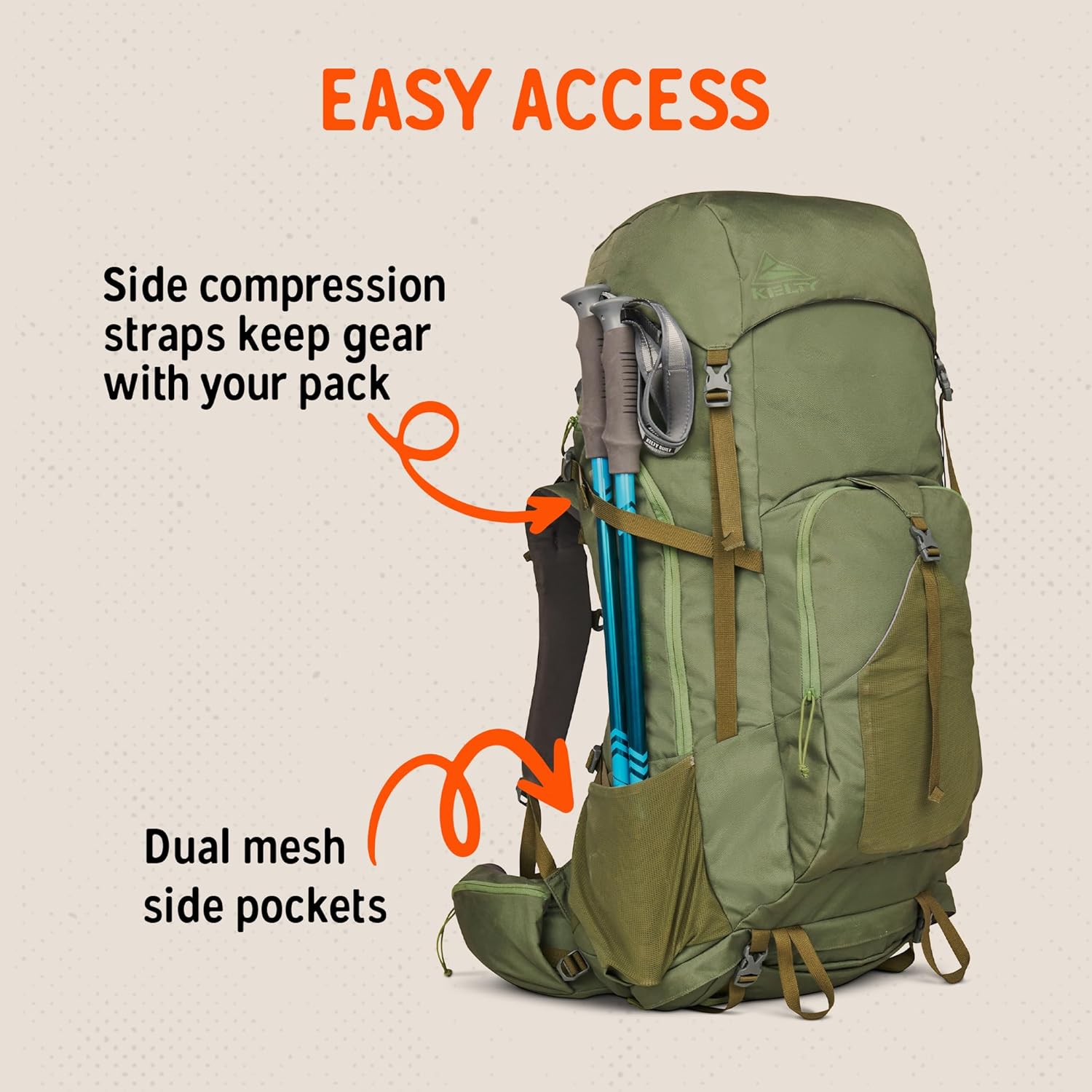 EASY ACCESS

Side compression straps keep gear with your pack

KELTY

KELTY BUILT

Dual mesh side pockets