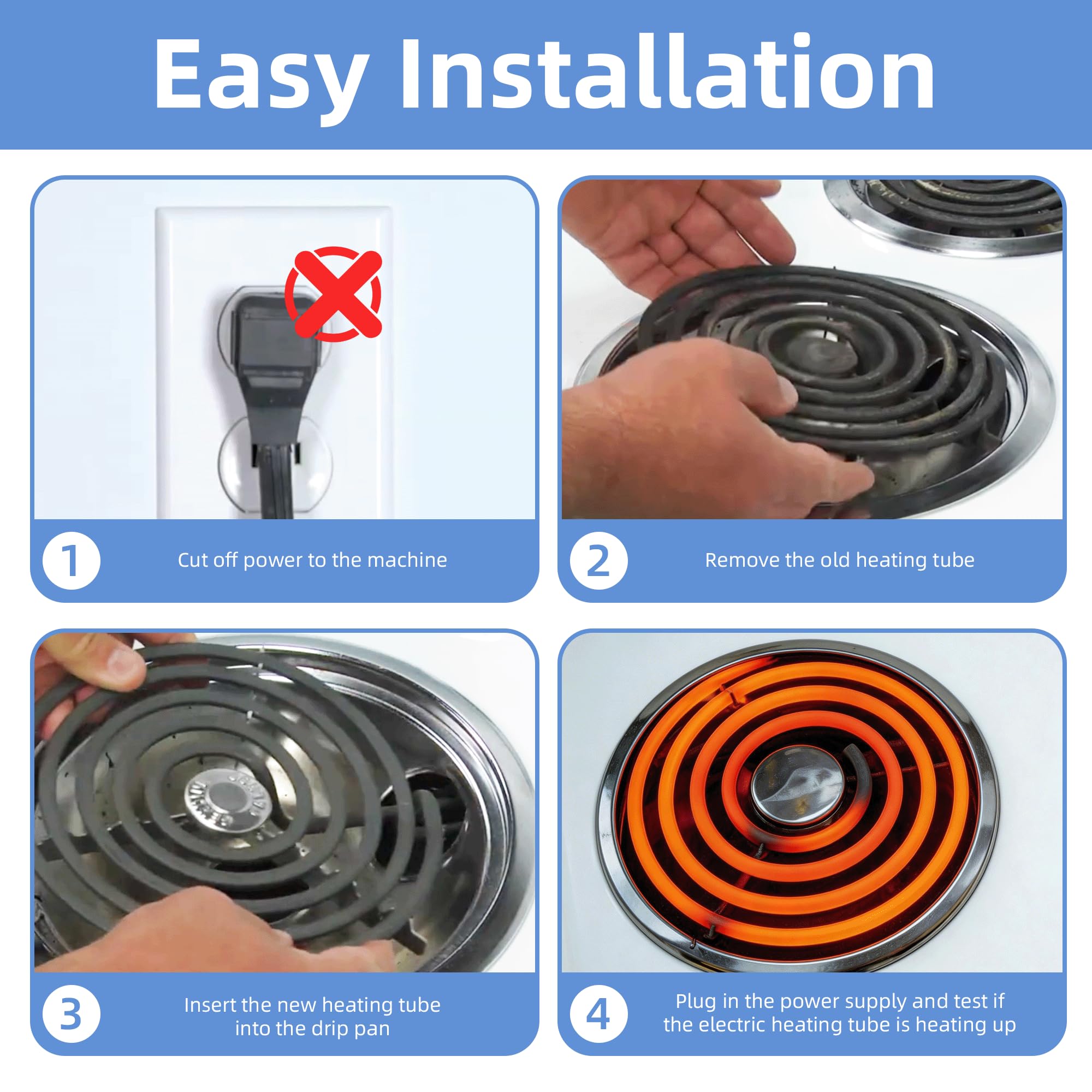 Easy Installation

1 Cut off power to the machine

2 Remove the old heating tube

3 Insert the new heating tube into the drip pan

4 Plug in the power supply and test if the electric heating tube is heating up