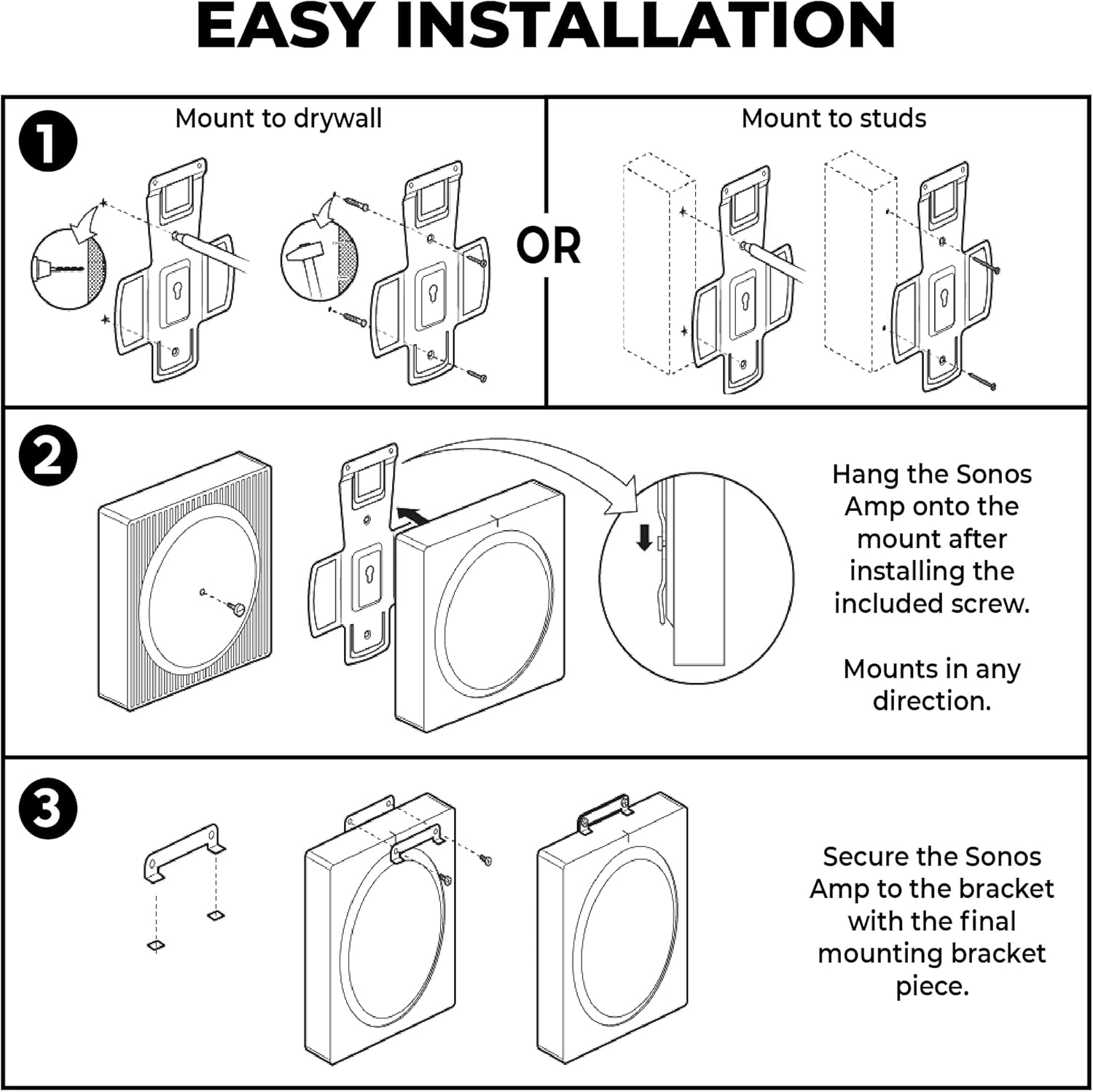 EASY INSTALLATION

1

Mount to drywall

OR

Mount to studs

2

Hang the Sonos Amp onto the mount after installing the included screw.

Mounts in any direction.

3

Secure the Sonos Amp to the bracket with the final mounting bracket piece.