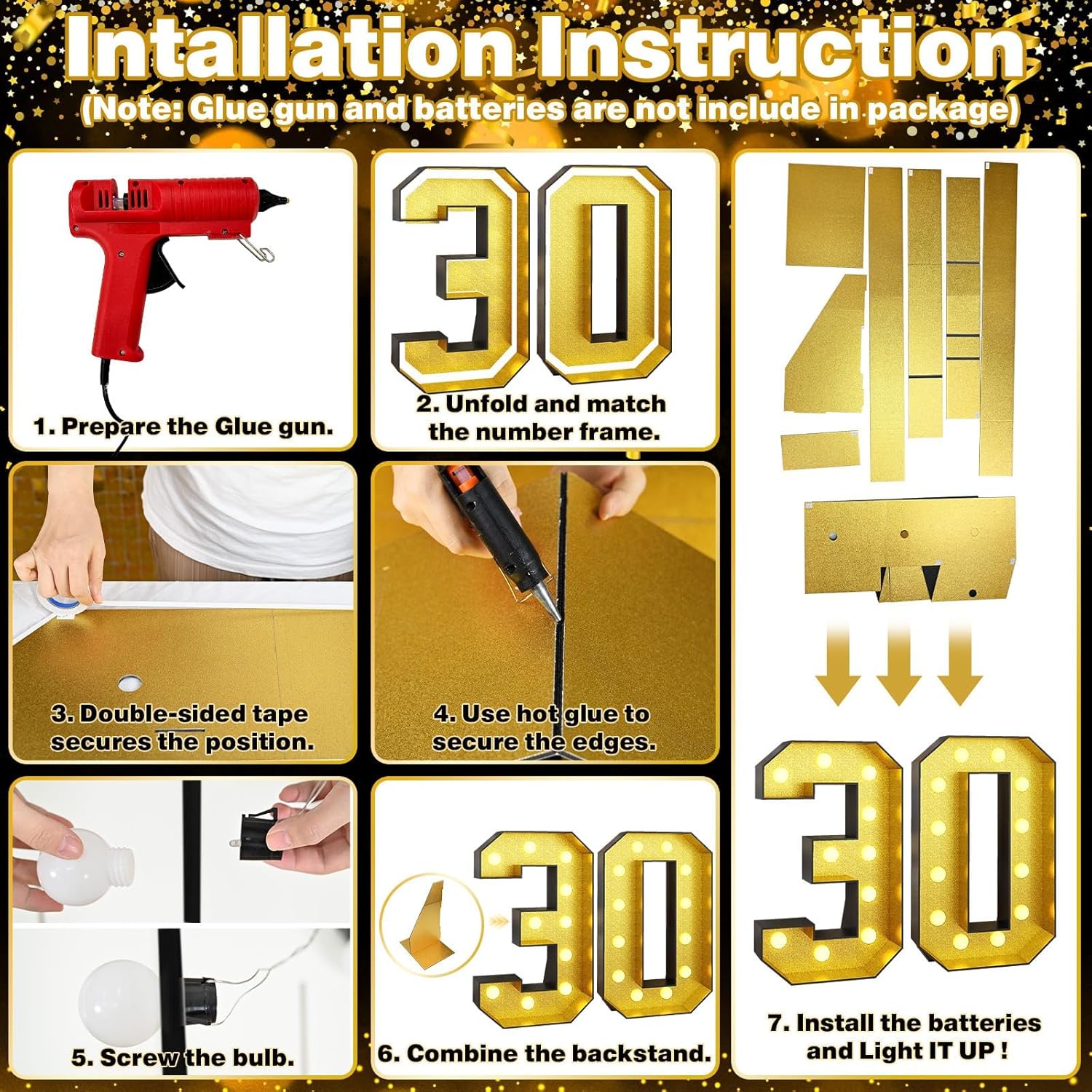 Intallation Instruction
(Note: Glue gun and batteries are not include in package)

1. Prepare the Glue gun.

30

2. Unfold and match the number frame.

3. Double-sided tape secures the position.

4. Use hot glue to secure the edges.

5. Screw the bulb.

30

6. Combine the backstand.

30

7. Install the batteries and Light IT UP !