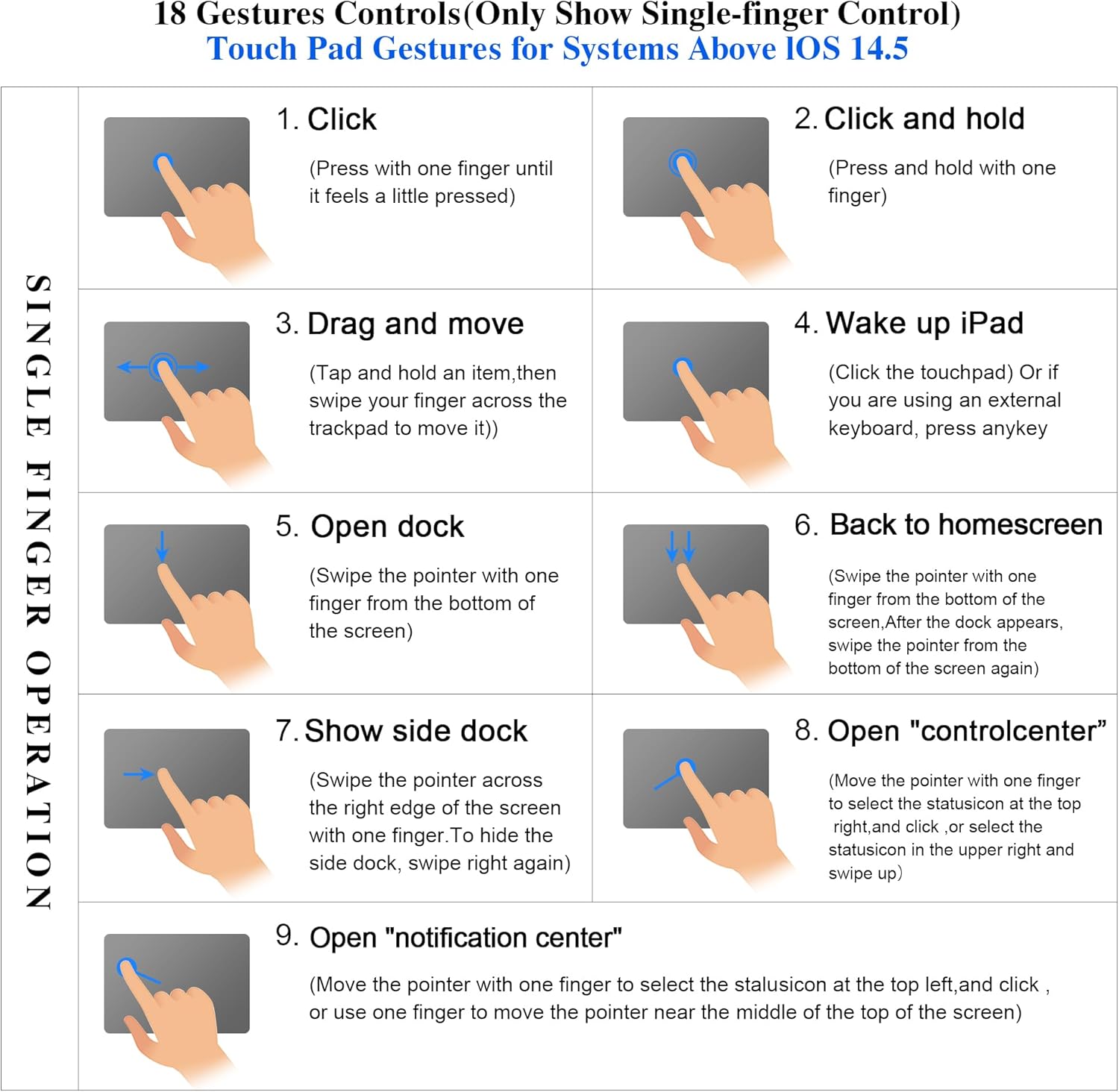 18 Gestures Controls(Only Show Single-finger Control)
Touch Pad Gestures for Systems Above IOS 14.5

SINGLE FINGER OPERATION

1. Click
(Press with one finger until it feels a little pressed)

2. Click and hold
(Press and hold with one finger)

3. Drag and move
(Tap and hold an item,then swipe your finger across the trackpad to move it))

4. Wake up iPad
(Click the touchpad) Or if you are using an external keyboard, press anykey

5. Open dock
(Swipe the pointer with one finger from the bottom of the screen)

6. Back to homescreen
(Swipe the pointer with one finger from the bottom of the screen,After the dock appears, swipe the pointer from the bottom of the screen again)

7. Show side dock
(Swipe the pointer across the right edge of the screen with one finger.To hide the side dock, swipe right again)

8. Open "controlcenter"
(Move the pointer with one finger to select the statusicon at the top right,and click ,or select the statusicon in the upper right and swipe up)

9. Open "notification center"
(Move the pointer with one finger to select the stalusicon at the top left,and click , or use one finger to move the pointer near the middle of the top of the screen)