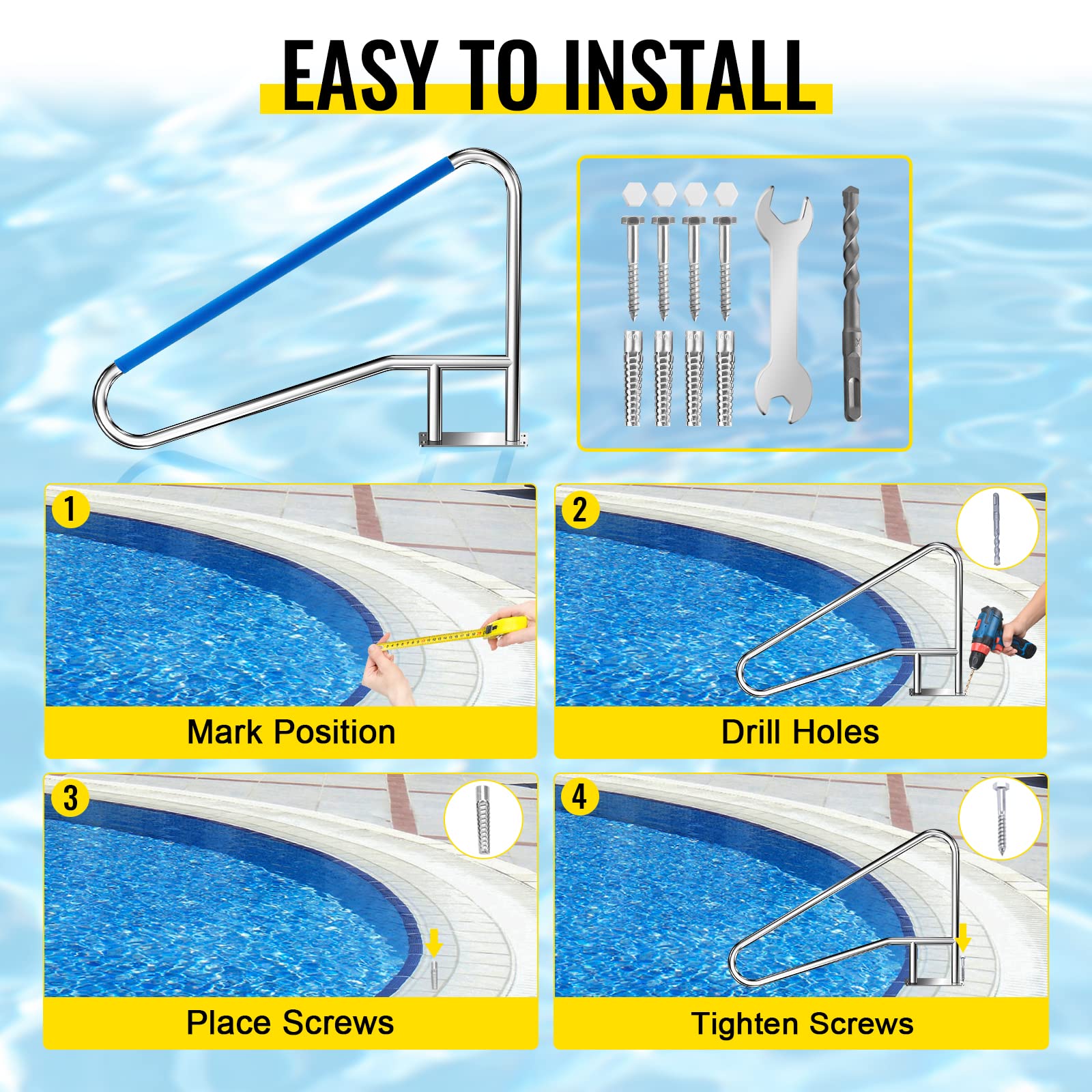 EASY TO INSTALL

1
Mark Position

2
Drill Holes

3
Place Screws

4
Tighten Screws