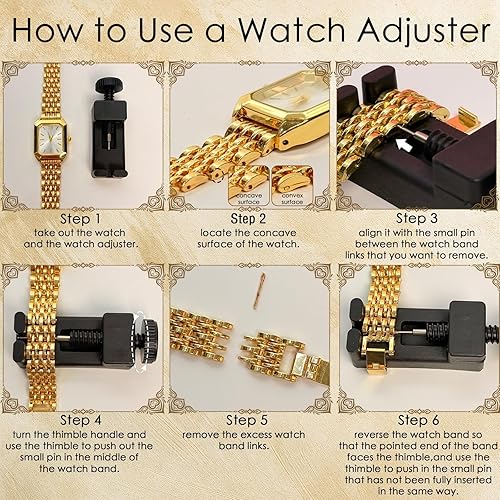 How to Use a Watch Adjuster

concave surface

convex surface

Step 1
take out the watch and the watch adjuster.

Step 2
locate the concave surface of the watch.

Step 3
align it with the small pin between the watch band links that you want to remove.

Step 4
turn the thimble handle and use the thimble to push out the small pin in the middle of the watch band.

Step 5
remove the excess watch band links.

Step 6
reverse the watch band so that the pointed end of the band faces the thimble,and use the thimble to push in the small pin that has not been fully inserted in the same way.