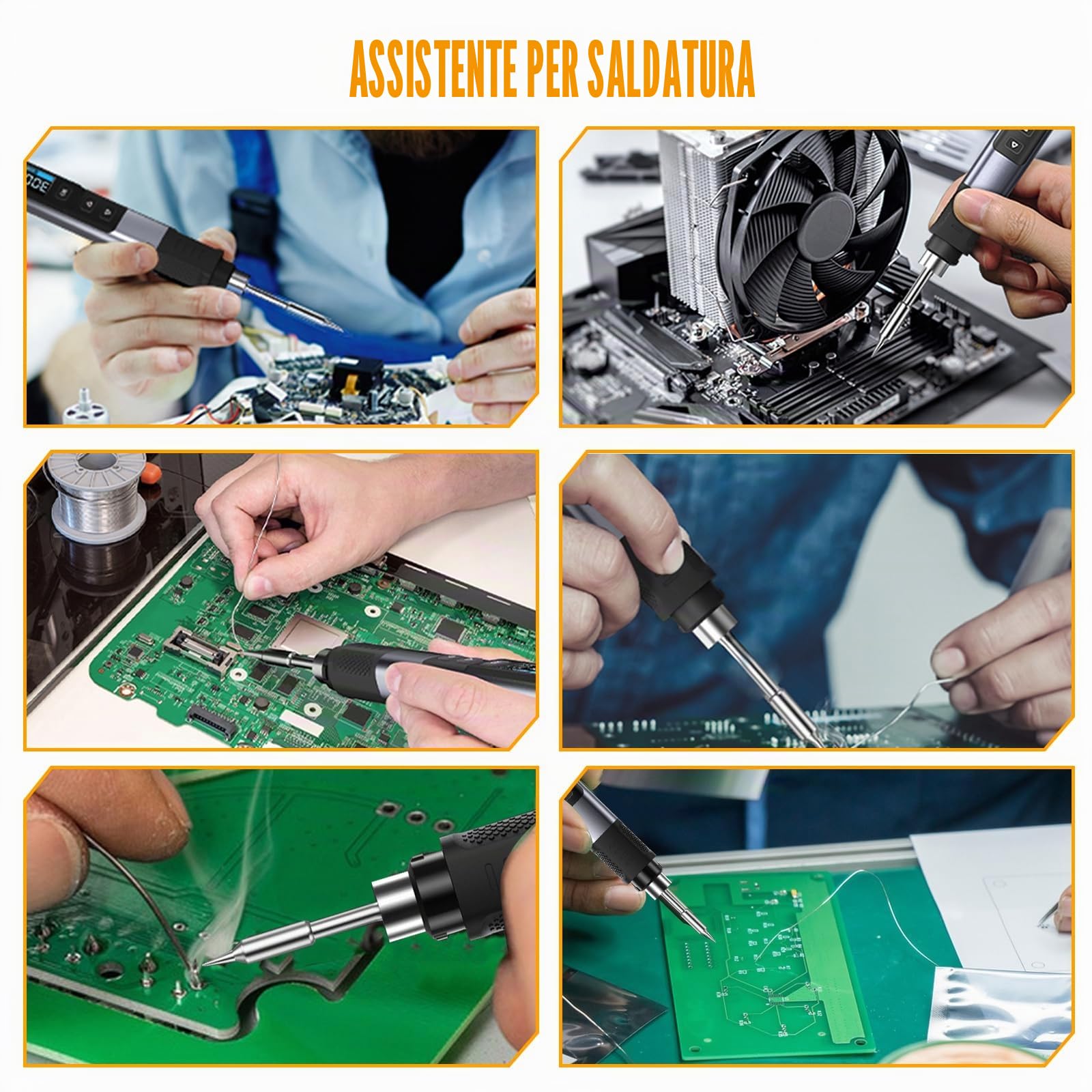 ASSISTENTE PER SALDATURA