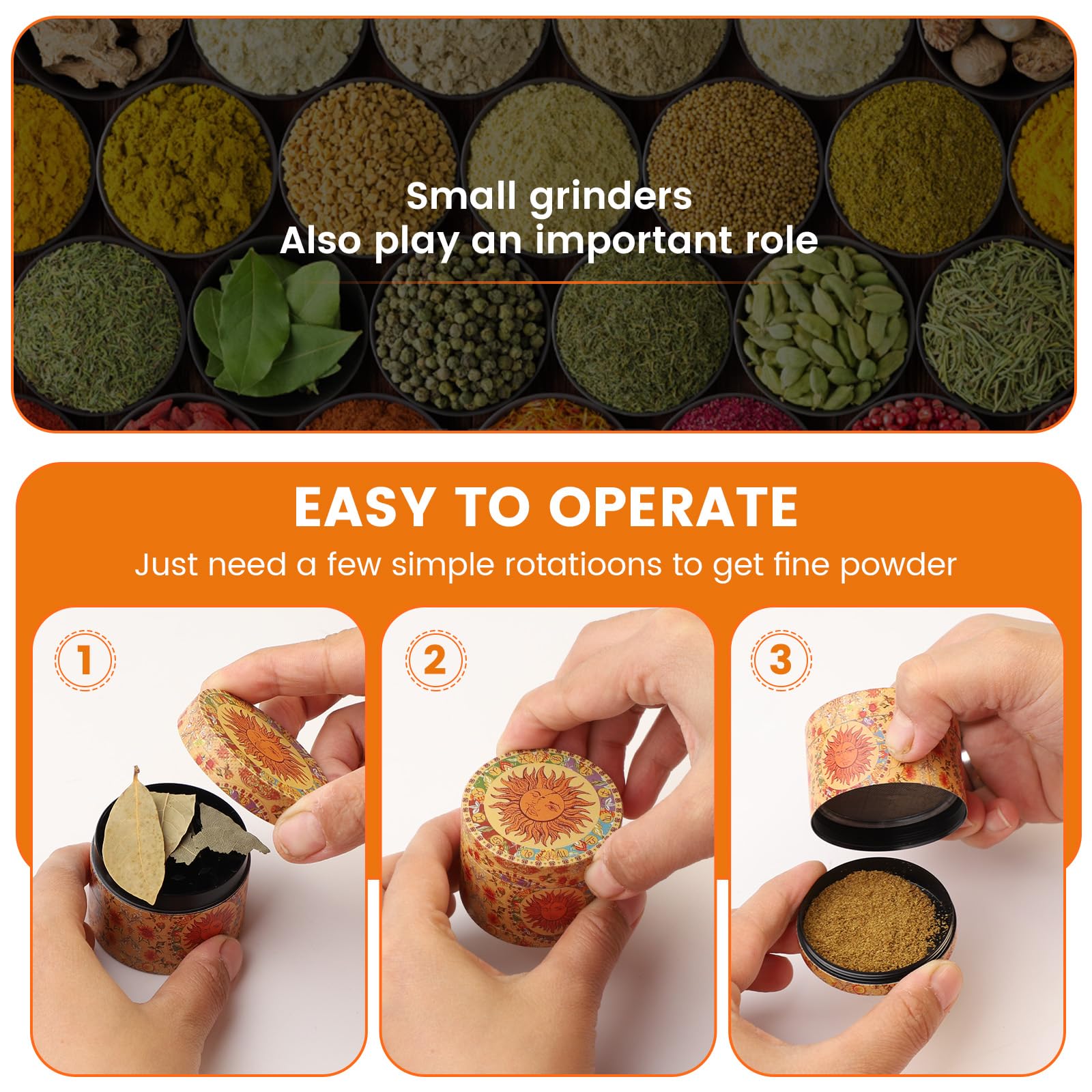 Small grinders
Also play an important role

EASY TO OPERATE
Just need a few simple rotatioons to get fine powder

1

2

3