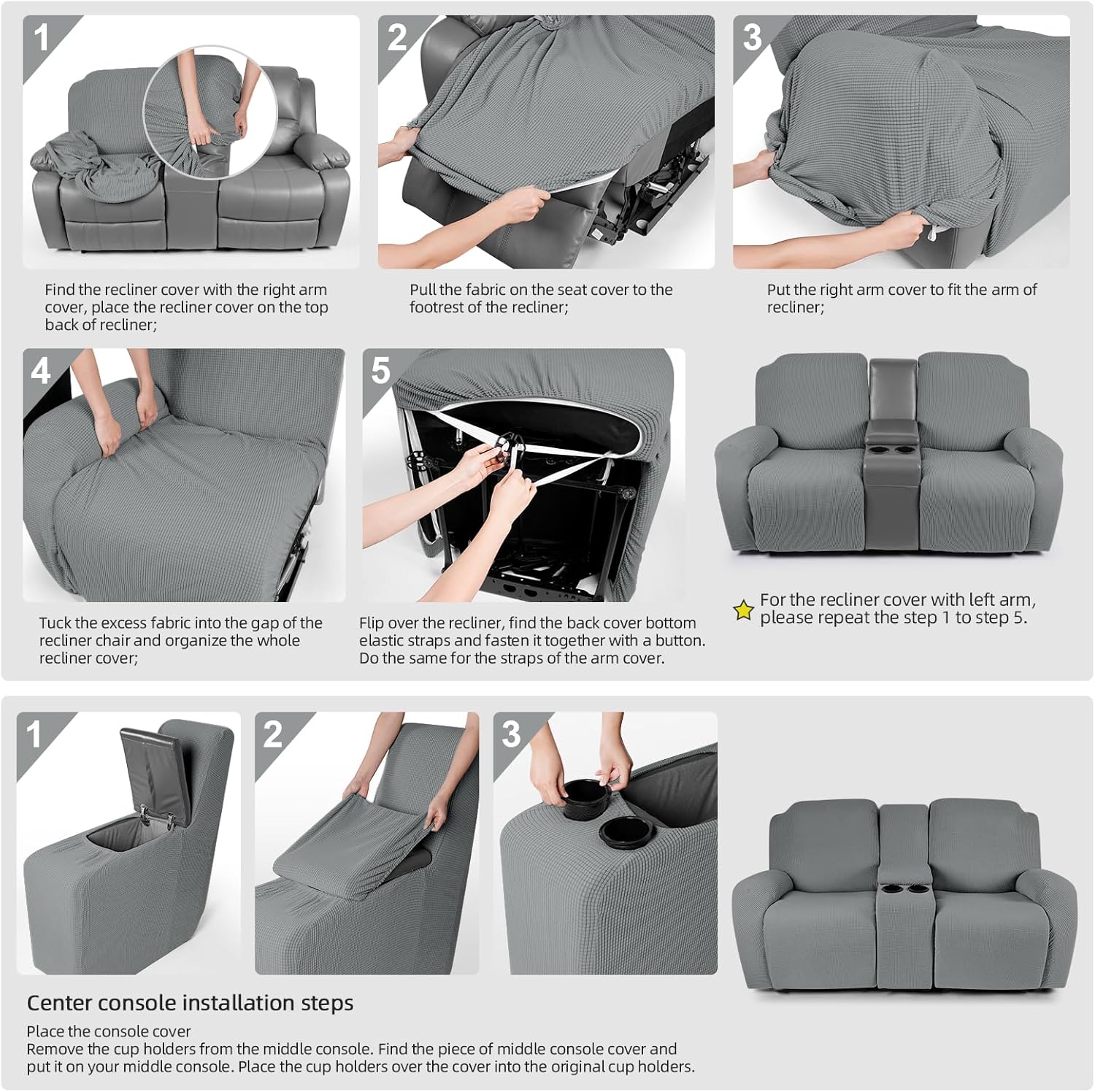 1

Find the recliner cover with the right arm cover, place the recliner cover on the top back of recliner;

2

Pull the fabric on the seat cover to the footrest of the recliner;

3

Put the right arm cover to fit the arm of recliner;

4

Tuck the excess fabric into the gap of the recliner chair and organize the whole recliner cover;

5

Flip over the recliner, find the back cover bottom elastic straps and fasten it together with a button. Do the same for the straps of the arm cover.

For the recliner cover with left arm, please repeat the step 1 to step 5.

1

2

3

Center console installation steps

Place the console cover
Remove the cup holders from the middle console. Find the piece of middle console cover and put it on your middle console. Place the cup holders over the cover into the original cup holders.