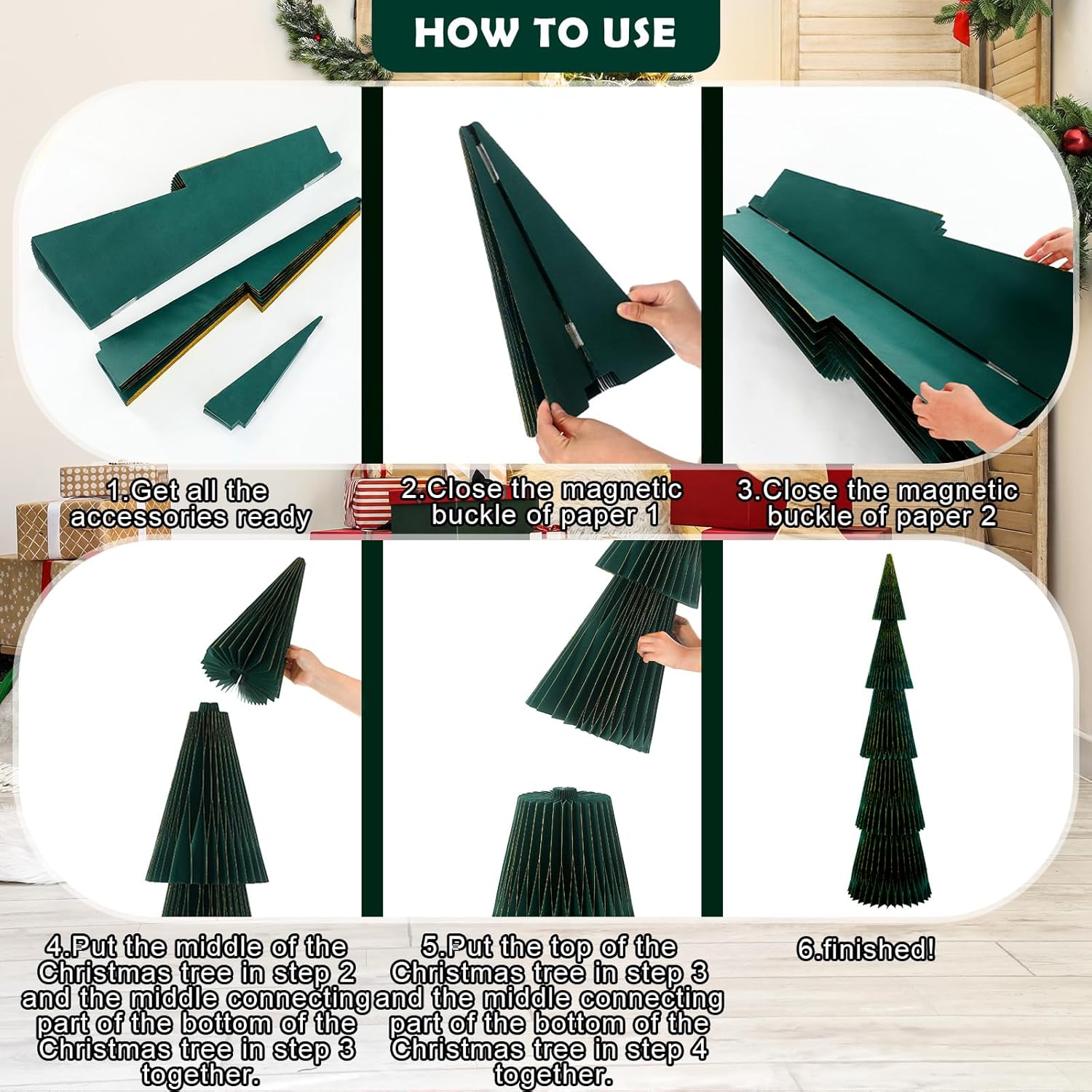 HOW TO USE

1.Get all the accessories ready

2.Close the magnetic buckle of paper 1

3.Close the magnetic buckle of paper 2

4.Put the middle of the Christmas tree in step 2 and the middle connecting part of the bottom of the Christmas tree in step 3 together.

5.Put the top of the Christmas tree in step 3 and the middle connecting part of the bottom of the Christmas tree in step 4 together.

6.finished!