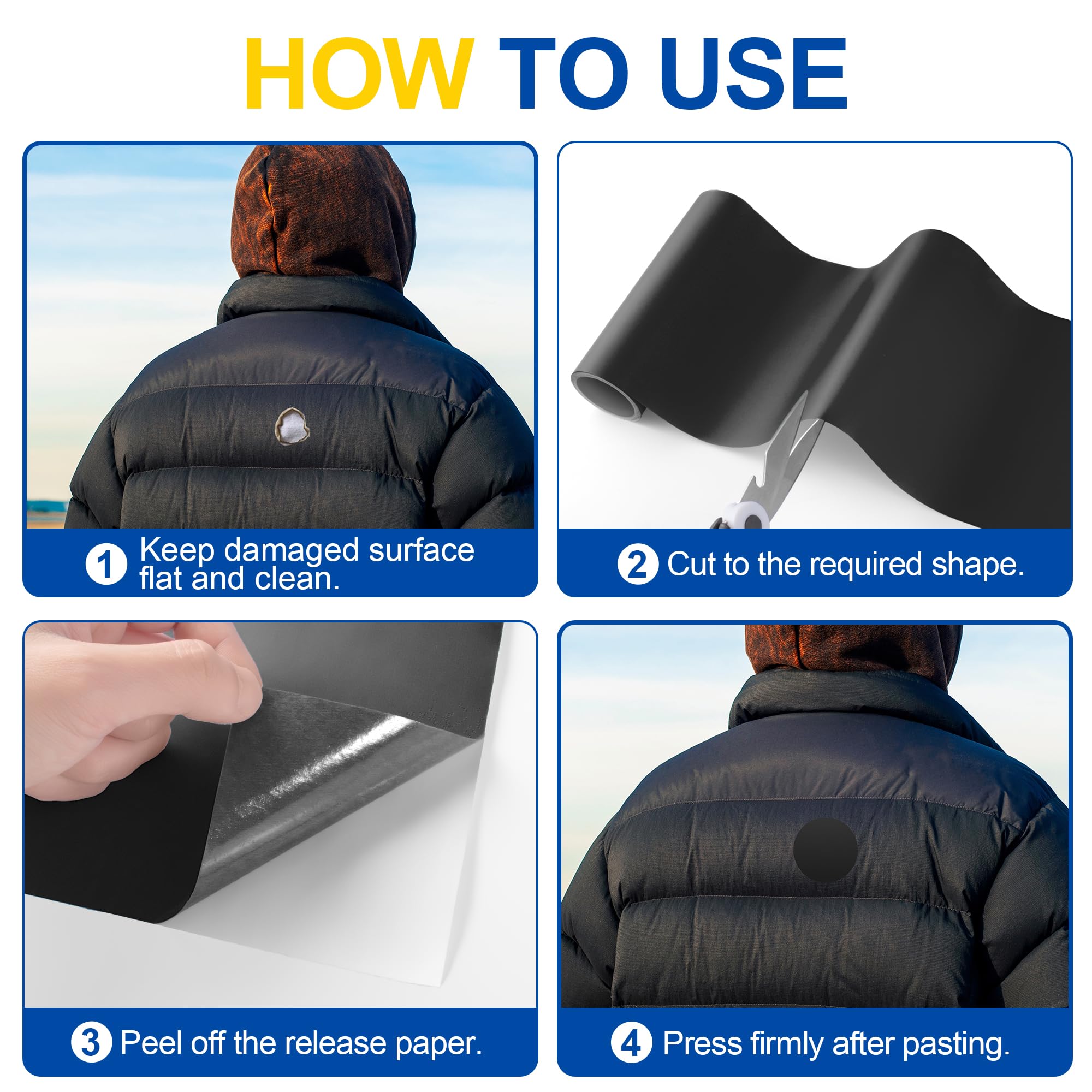 HOW TO USE

1 Keep damaged surface flat and clean.

2 Cut to the required shape.

3 Peel off the release paper.

4 Press firmly after pasting.