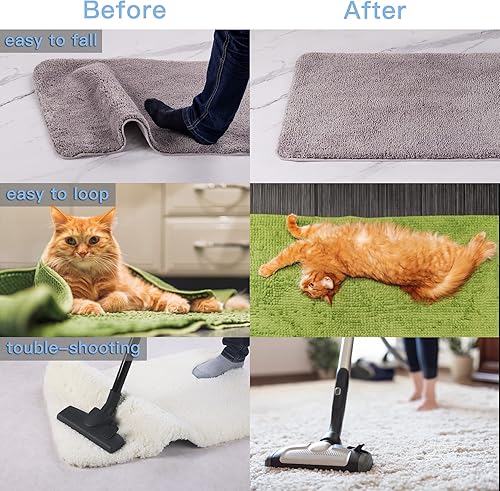 Before After

easy to fall

easy to loop

touble-shooting