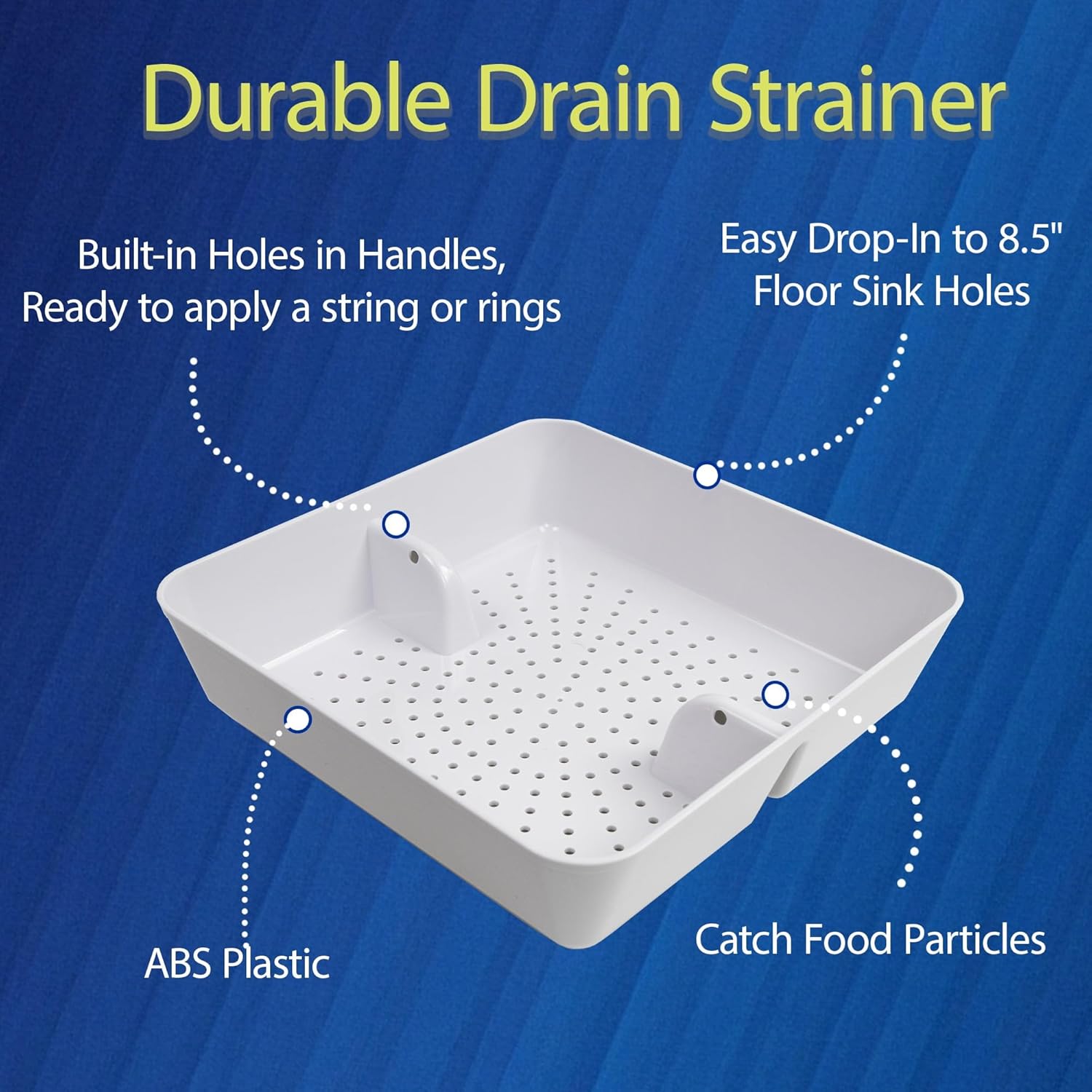 Durable Drain Strainer

Built-in Holes in Handles, Ready to apply a string or rings

Easy Drop-In to 8.5" Floor Sink Holes

ABS Plastic

Catch Food Particles