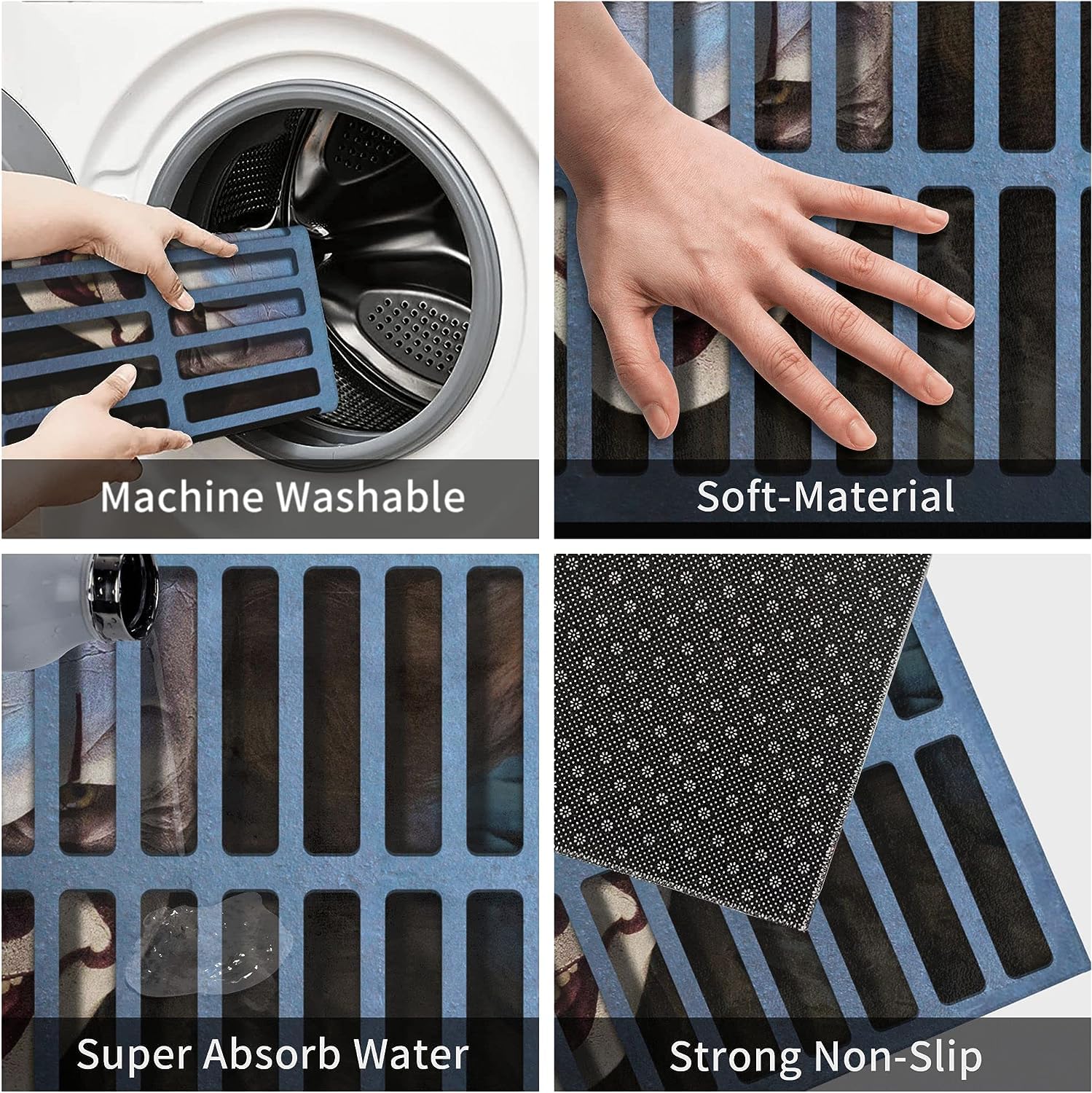 Machine Washable

Soft-Material

Super Absorb Water

Strong Non-Slip