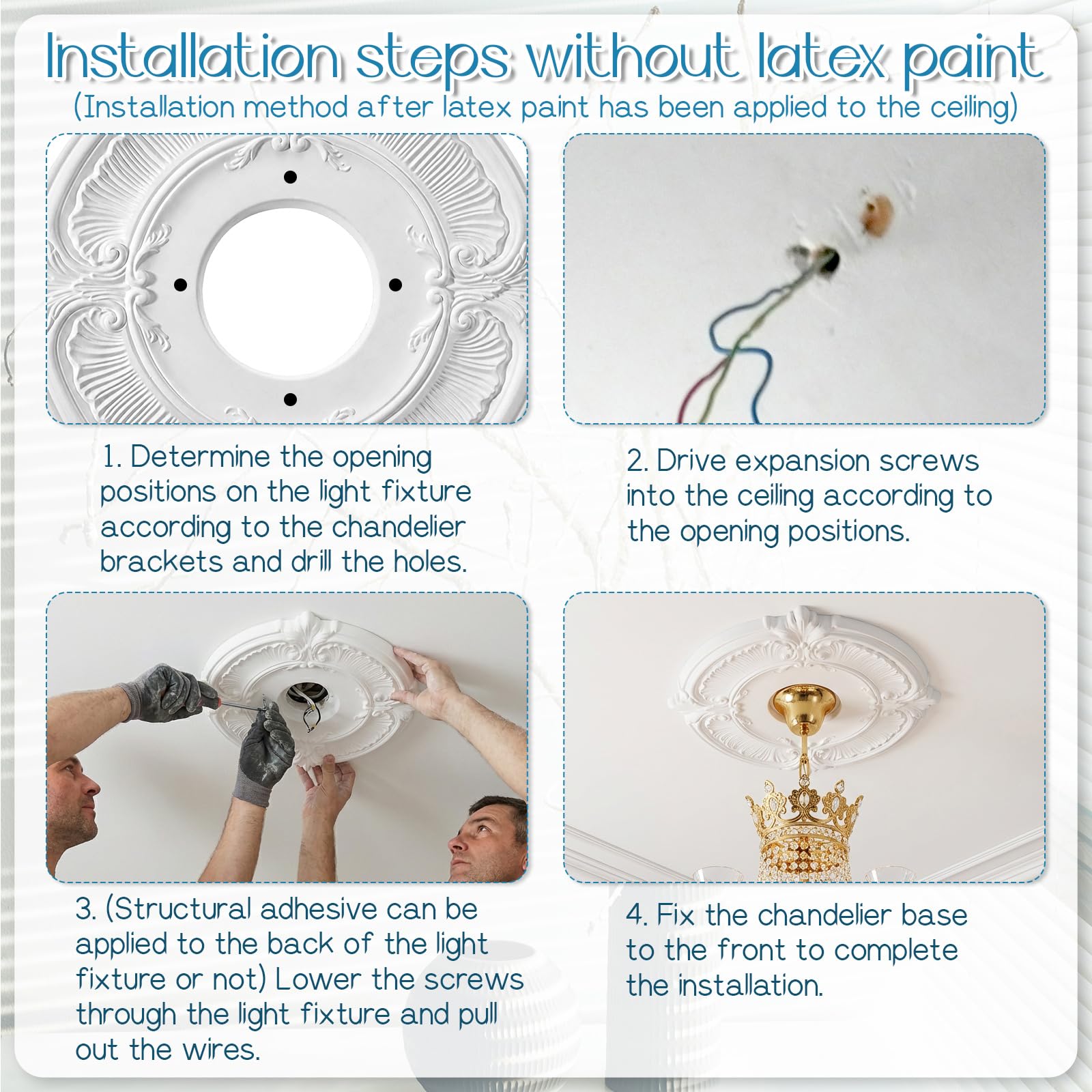 Installation steps without latex paint
(Installation method after latex paint has been applied to the ceiling)

1. Determine the opening positions on the light fixture according to the chandelier brackets and drill the holes.

2. Drive expansion screws into the ceiling according to the opening positions.

3. (Structural adhesive can be applied to the back of the light fixture or not) Lower the screws through the light fixture and pull out the wires.

4. Fix the chandelier base to the front to complete the installation.