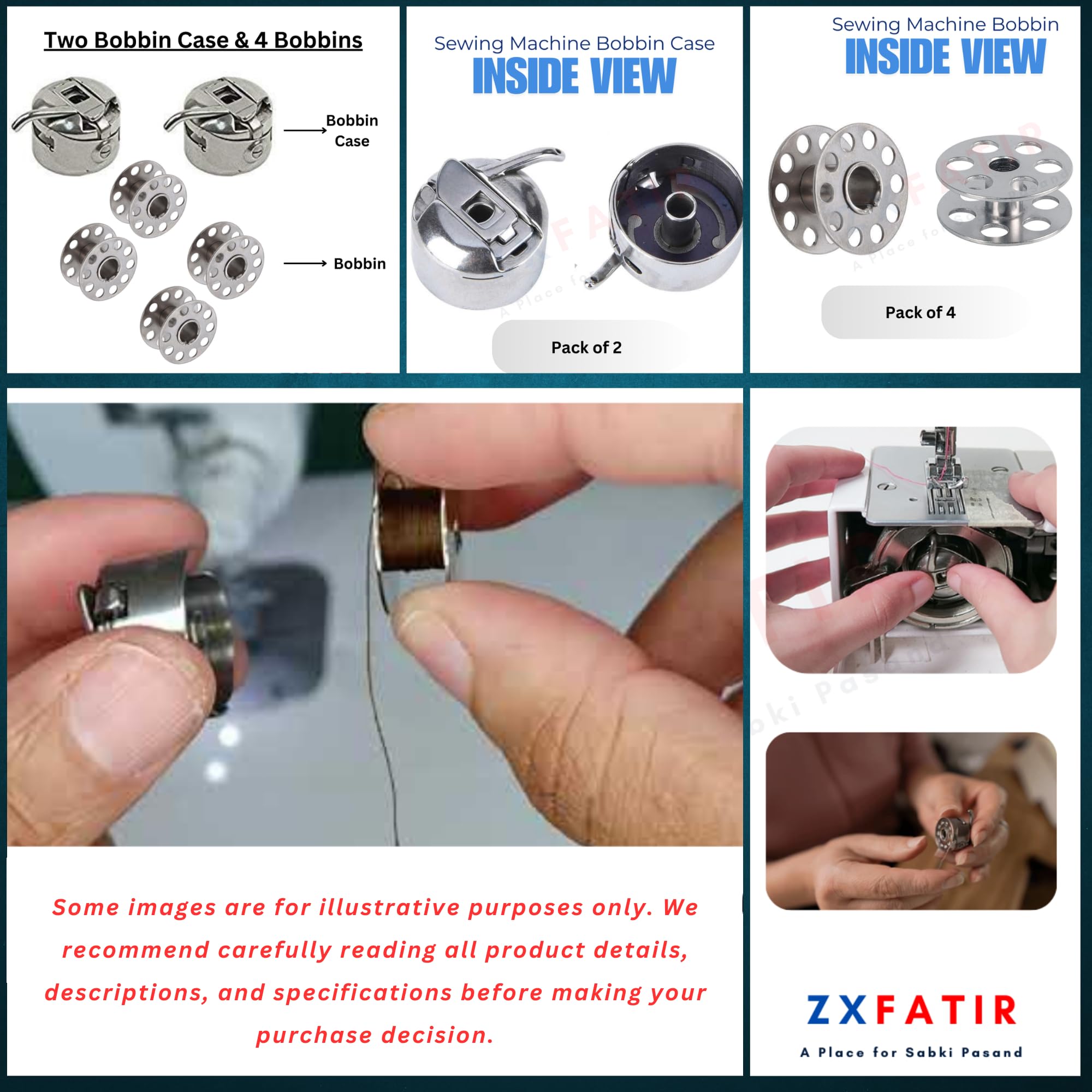 Two Bobbin Case & 4 Bobbins

Bobbin Case

Bobbin

Sewing Machine Bobbin Case
INSIDE VIEW

Pack of 2

Sewing Machine Bobbin
INSIDE VIEW

Pack of 4

Some images are for illustrative purposes only. We recommend carefully reading all product details, descriptions, and specifications before making your purchase decision.

ZXFATIR
A Place for Sabki Pasand