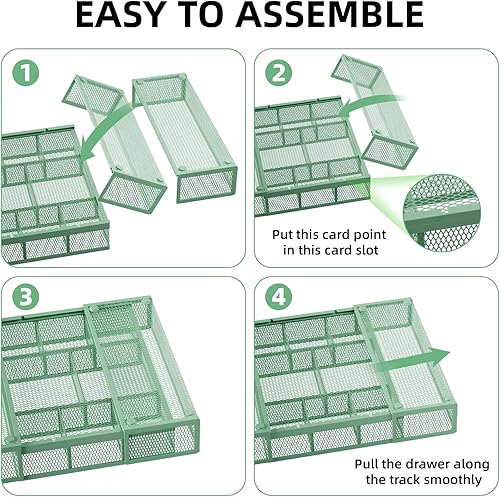 EASY TO ASSEMBLE

1

2

Put this card point in this card slot

3

4

Pull the drawer along the track smoothly