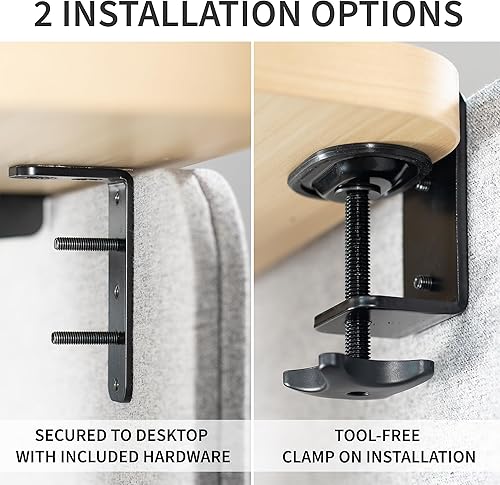 2 INSTALLATION OPTIONS

SECURED TO DESKTOP WITH INCLUDED HARDWARE

TOOL-FREE CLAMP ON INSTALLATION