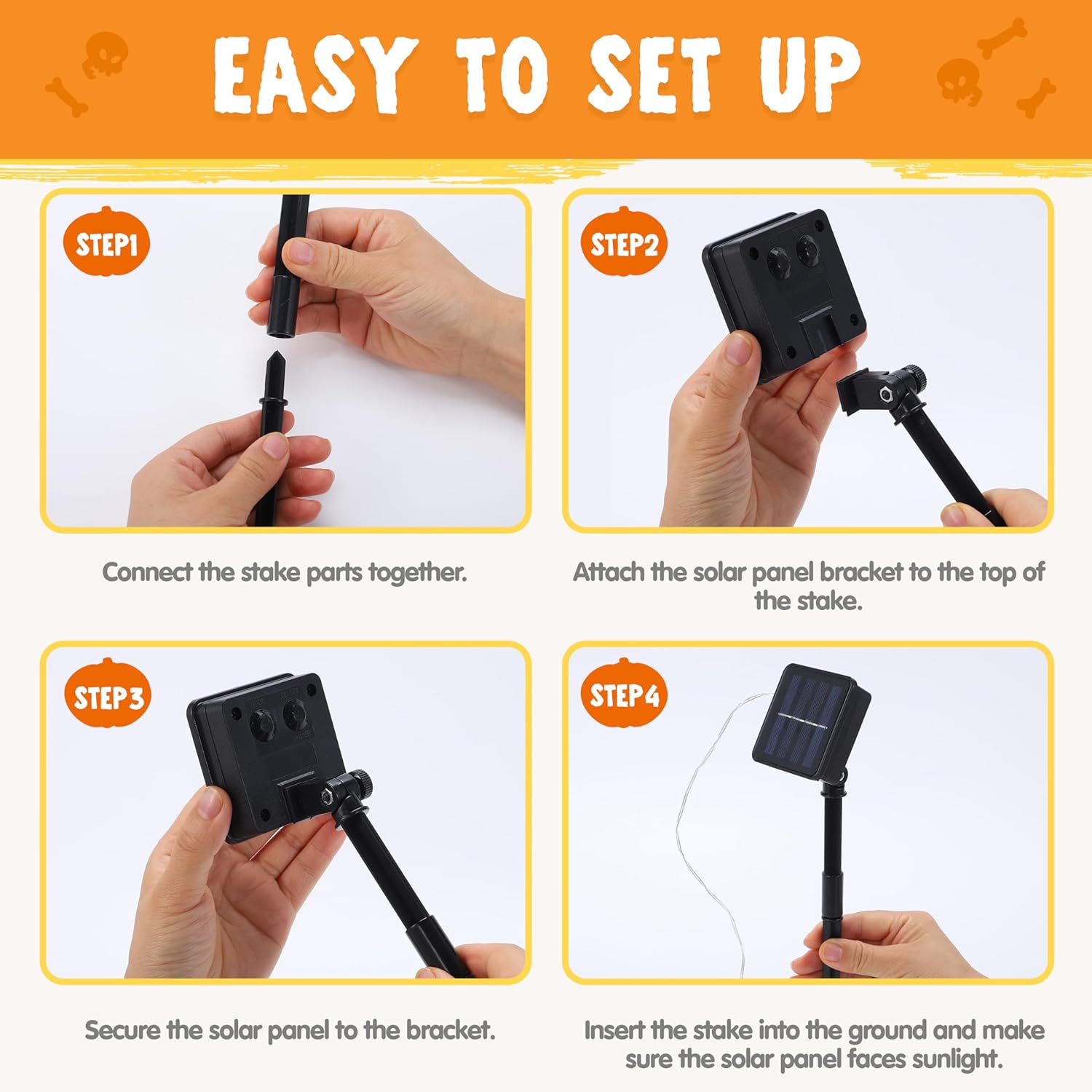 EASY TO SET UP

STEP1

Connect the stake parts together.

STEP2

Attach the solar panel bracket to the top of the stake.

STEP3

Secure the solar panel to the bracket.

STEP4

Insert the stake into the ground and make sure the solar panel faces sunlight.