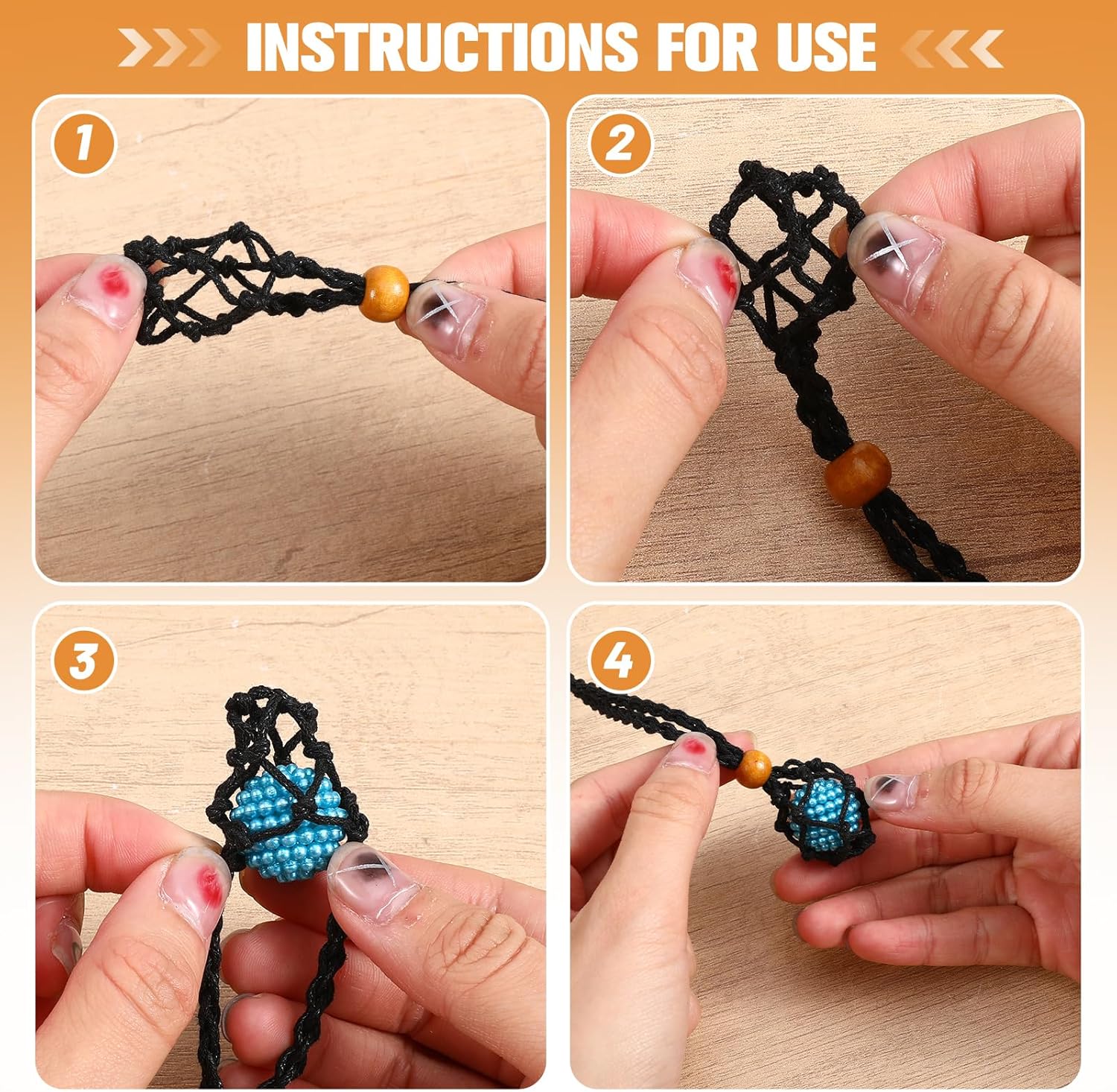 INSTRUCTIONS FOR USE

1

2

3

4