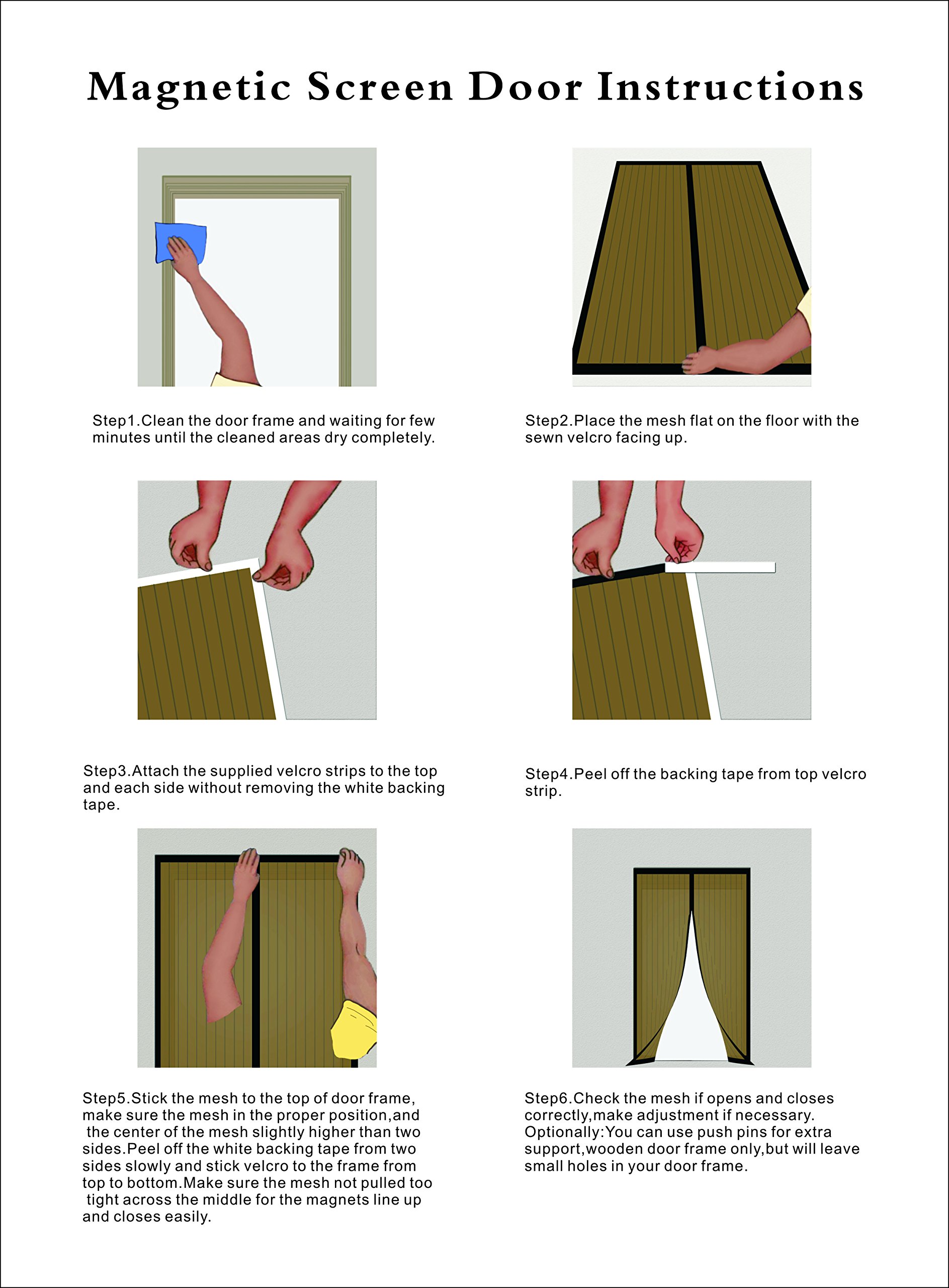 Magnetic Screen Door Instructions

Step1.Clean the door frame and waiting for few minutes until the cleaned areas dry completely.

Step2.Place the mesh flat on the floor with the sewn velcro facing up.

Step3.Attach the supplied velcro strips to the top and each side without removing the white backing tape.

Step4.Peel off the backing tape from top velcro strip.

Step5.Stick the mesh to the top of door frame, make sure the mesh in the proper position,and the center of the mesh slightly higher than two sides.Peel off the white backing tape from two sides slowly and stick velcro to the frame from top to bottom.Make sure the mesh not pulled too tight across the middle for the magnets line up and closes easily.

Step6.Check the mesh if opens and closes correctly,make adjustment if necessary. Optionally:You can use push pins for extra support,wooden door frame only,but will leave small holes in your door frame.