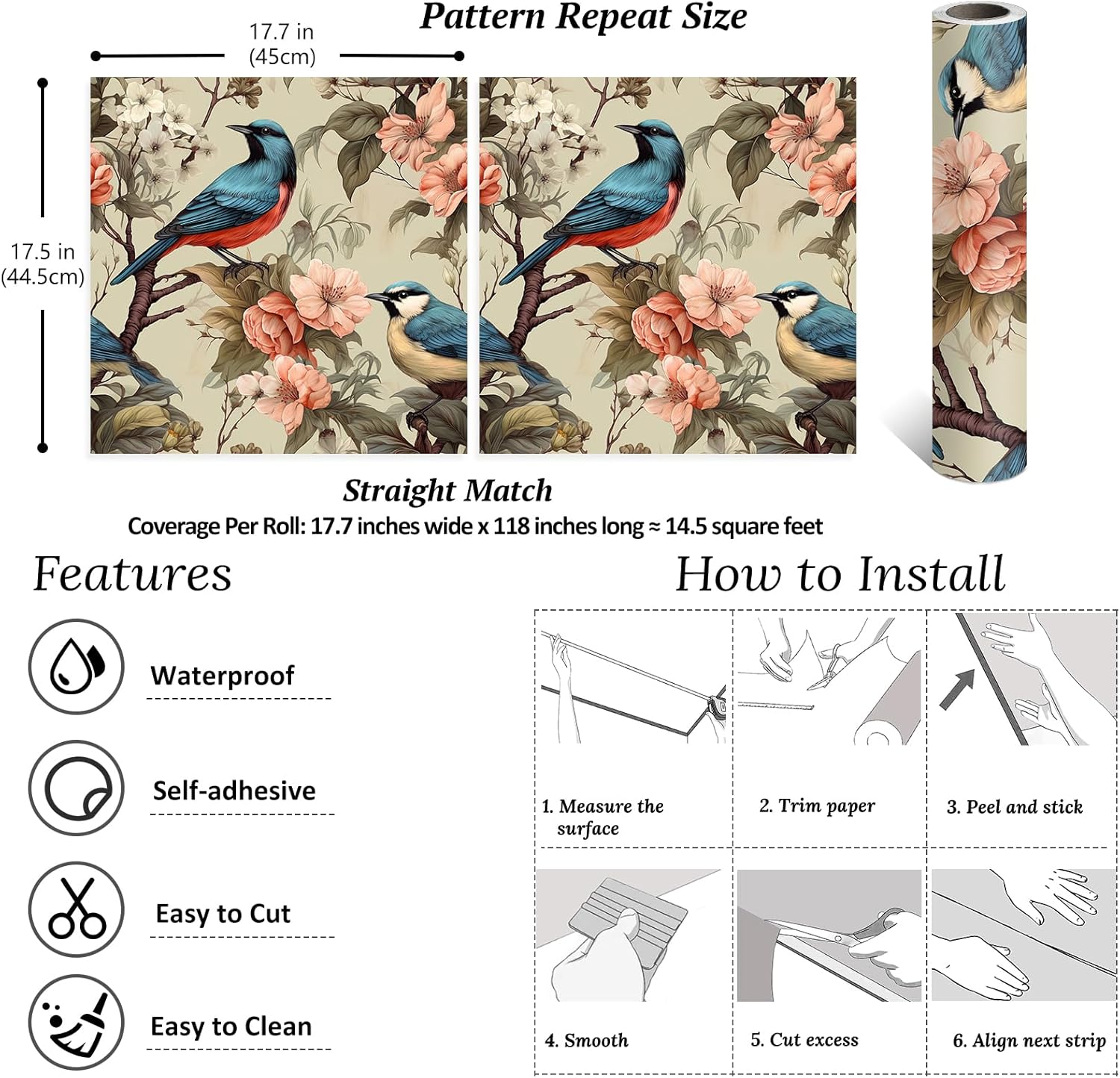 Pattern Repeat Size

17.7 in (45cm)

17.5 in (44.5cm)

Straight Match

Coverage Per Roll: 17.7 inches wide x 118 inches long ≈ 14.5 square feet

Features

Waterproof

Self-adhesive

Easy to Cut

Easy to Clean

How to Install

1. Measure the surface

2. Trim paper

3. Peel and stick

4. Smooth

5. Cut excess

6. Align next strip