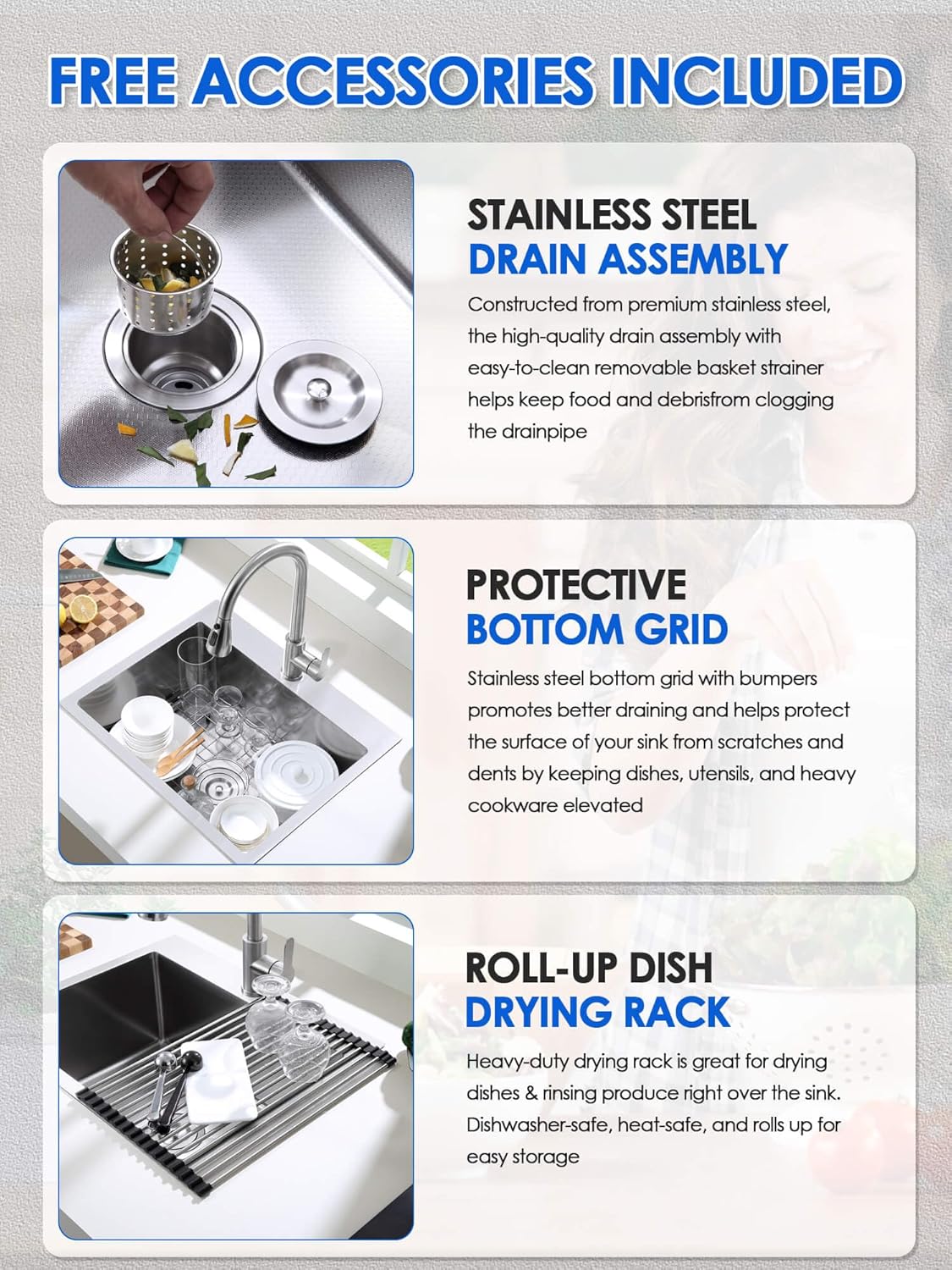 FREE ACCESSORIES INCLUDED

STAINLESS STEEL
DRAIN ASSEMBLY

Constructed from premium stainless steel, the high-quality drain assembly with easy-to-clean removable basket strainer helps keep food and debrisfrom clogging the drainpipe

PROTECTIVE
BOTTOM GRID

Stainless steel bottom grid with bumpers promotes better draining and helps protect the surface of your sink from scratches and dents by keeping dishes, utensils, and heavy cookware elevated

ROLL-UP DISH
DRYING RACK

Heavy-duty drying rack is great for drying dishes & rinsing produce right over the sink. Dishwasher-safe, heat-safe, and rolls up for easy storage