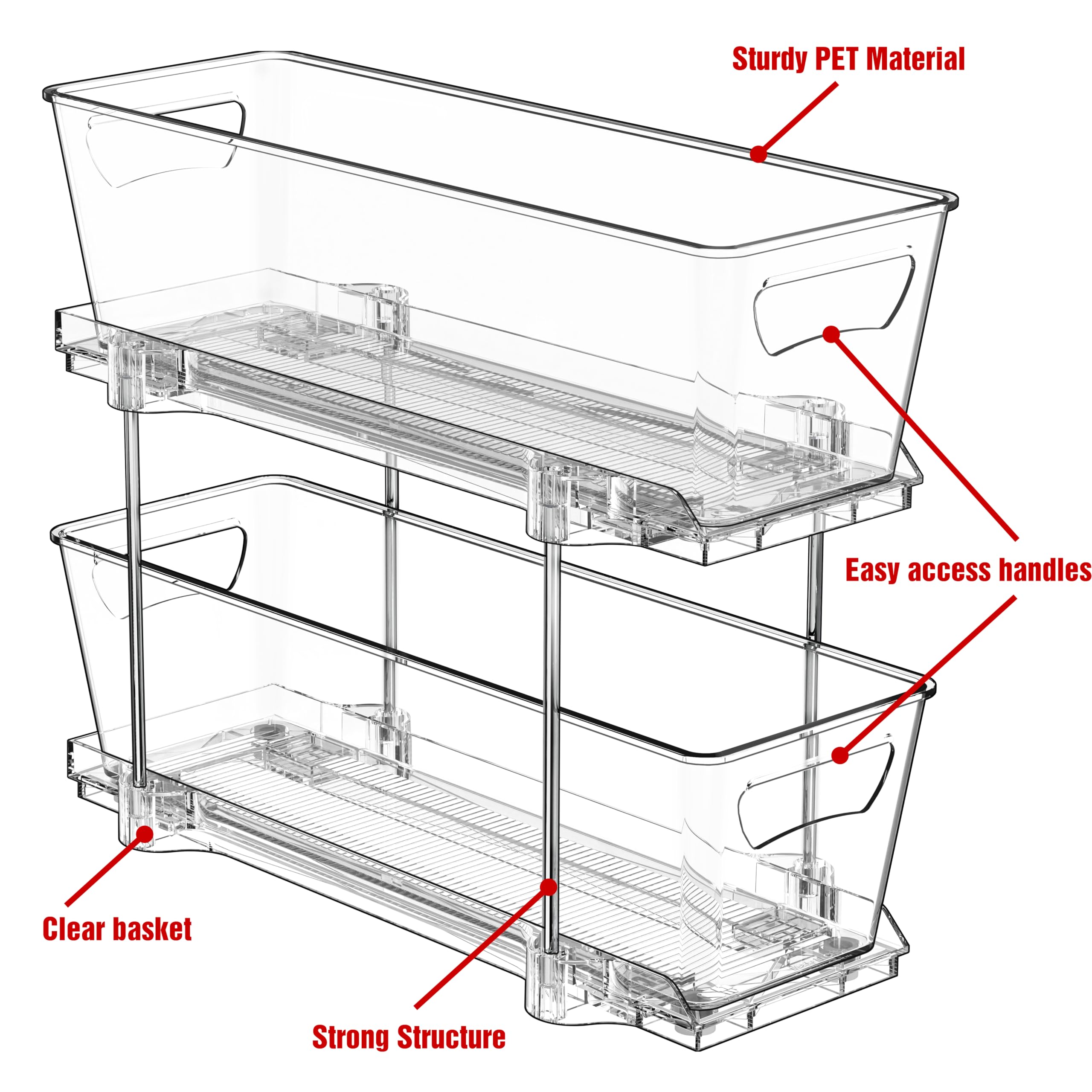 Sturdy PET Material

Easy access handles

Clear basket

Strong Structure