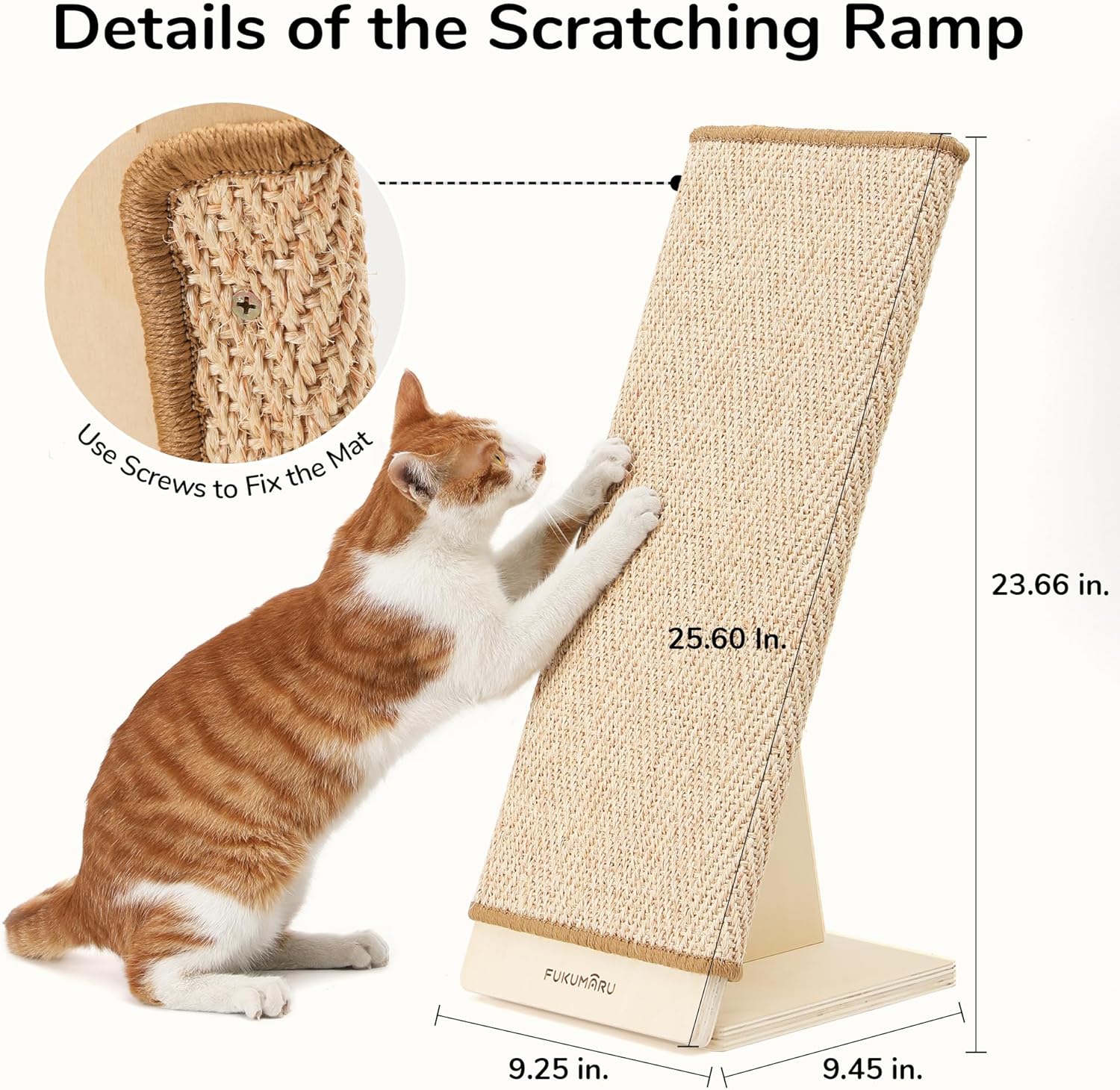 Details of the Scratching Ramp

Use Screws to Fix the Mat

23.66 in.

25.60 In.

FUKUMARU

9.25 in.

9.45 in.