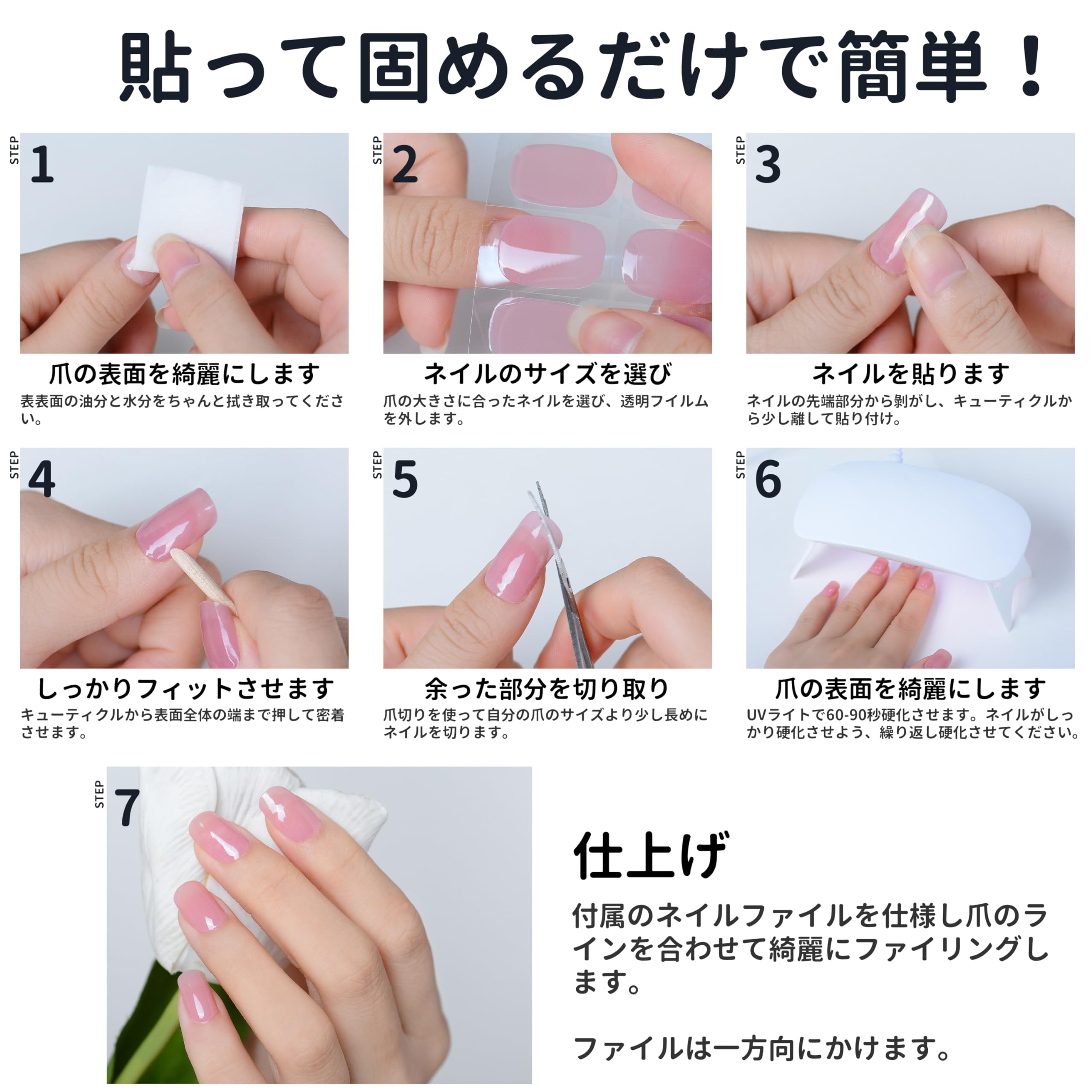 貼って固めるだけで簡単！

STEP 1

爪の表面を綺麗にします

表表面の油分と水分をちゃんと拭き取ってください。

STEP 2

ネイルのサイズを選び

爪の大きさに合ったネイルを選び、透明フイルムを外します。

STEP 3

ネイルを貼ります

ネイルの先端部分から剥がし、キューティクルから少し離して貼り付け。

STEP 4

しっかりフィットさせます

キューティクルから表面全体の端まで押して密着させます。

STEP 5

余った部分を切り取り

爪切りを使って自分の爪のサイズより少し長めにネイルを切ります。

STEP 6

爪の表面を綺麗にします

UVライトで60-90秒硬化させます。ネイルがしっかり硬化させよう、繰り返し硬化させてください。

STEP 7

仕上げ

付属のネイルファイルを仕様し爪のラインを合わせて綺麗にファイリングします。

ファイルは一方向にかけます。