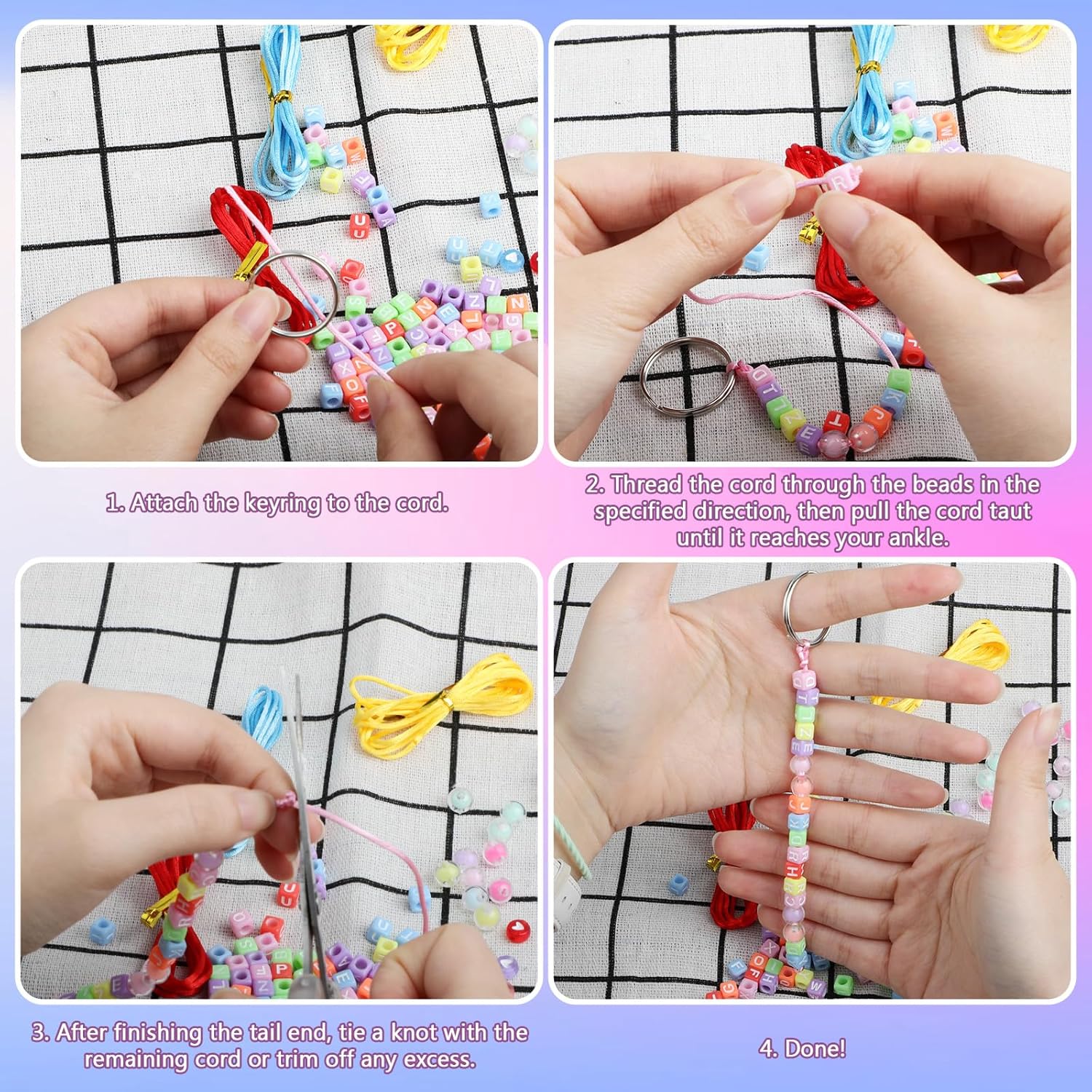 1. Attach the keyring to the cord.

2. Thread the cord through the beads in the specified direction, then pull the cord taut until it reaches your ankle.

3. After finishing the tail end, tie a knot with the remaining cord or trim off any excess.

4. Done!