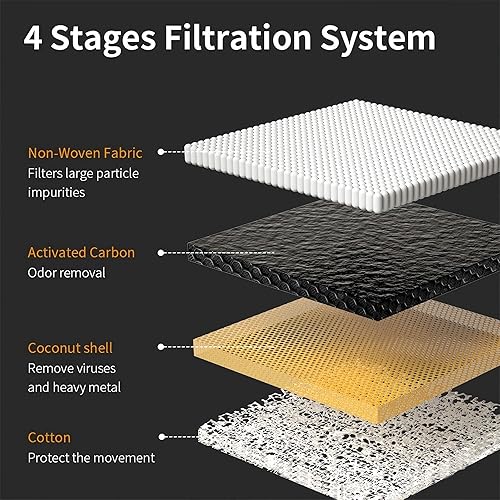 4 Stages Filtration System

Non-Woven Fabric
Filters large particle impurities

Activated Carbon
Odor removal

Coconut shell
Remove viruses and heavy metal

Cotton
Protect the movement