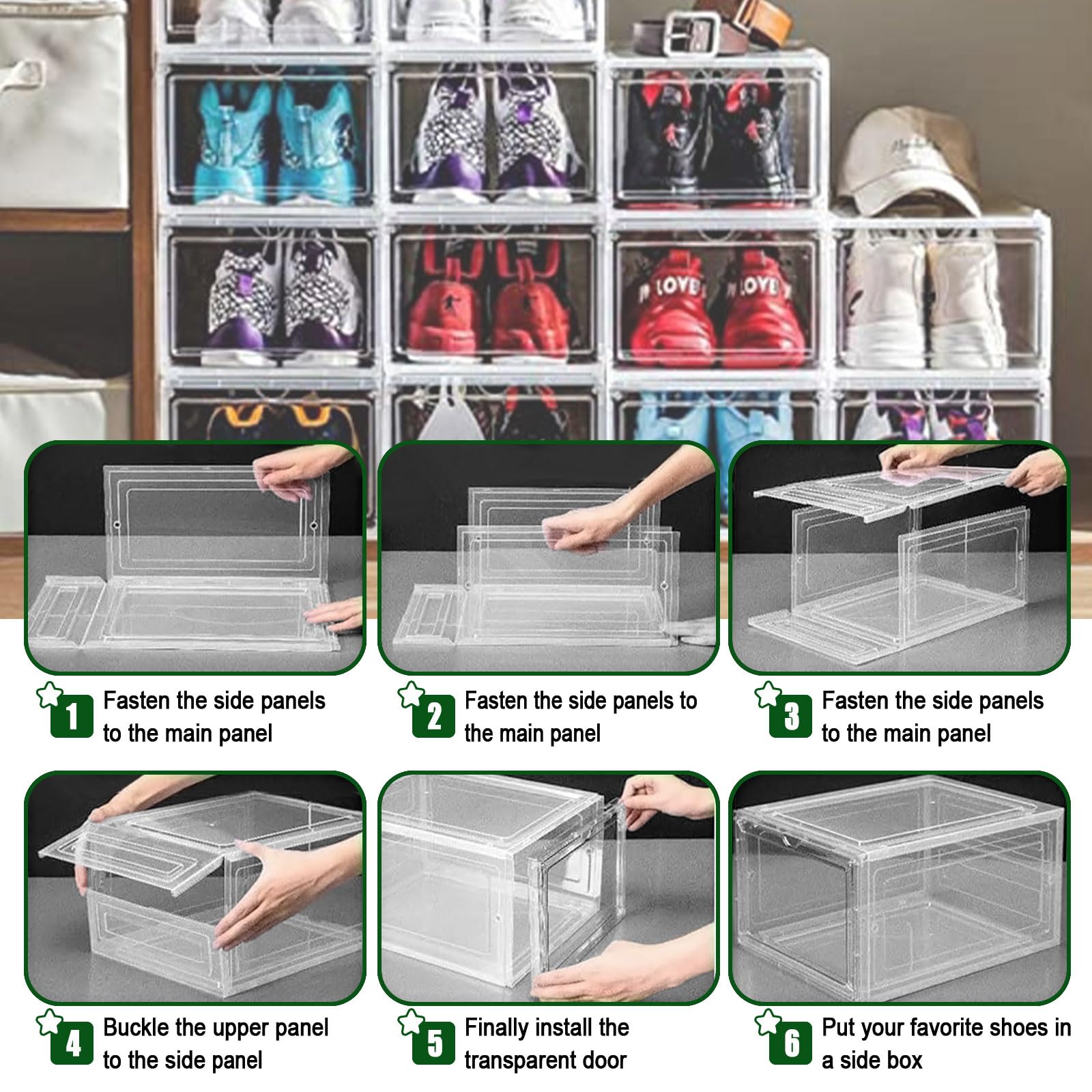 LOVE LOVE

1 Fasten the side panels to the main panel

2 Fasten the side panels to the main panel

3 Fasten the side panels to the main panel

4 Buckle the upper panel to the side panel

5 Finally install the transparent door

6 Put your favorite shoes in a side box