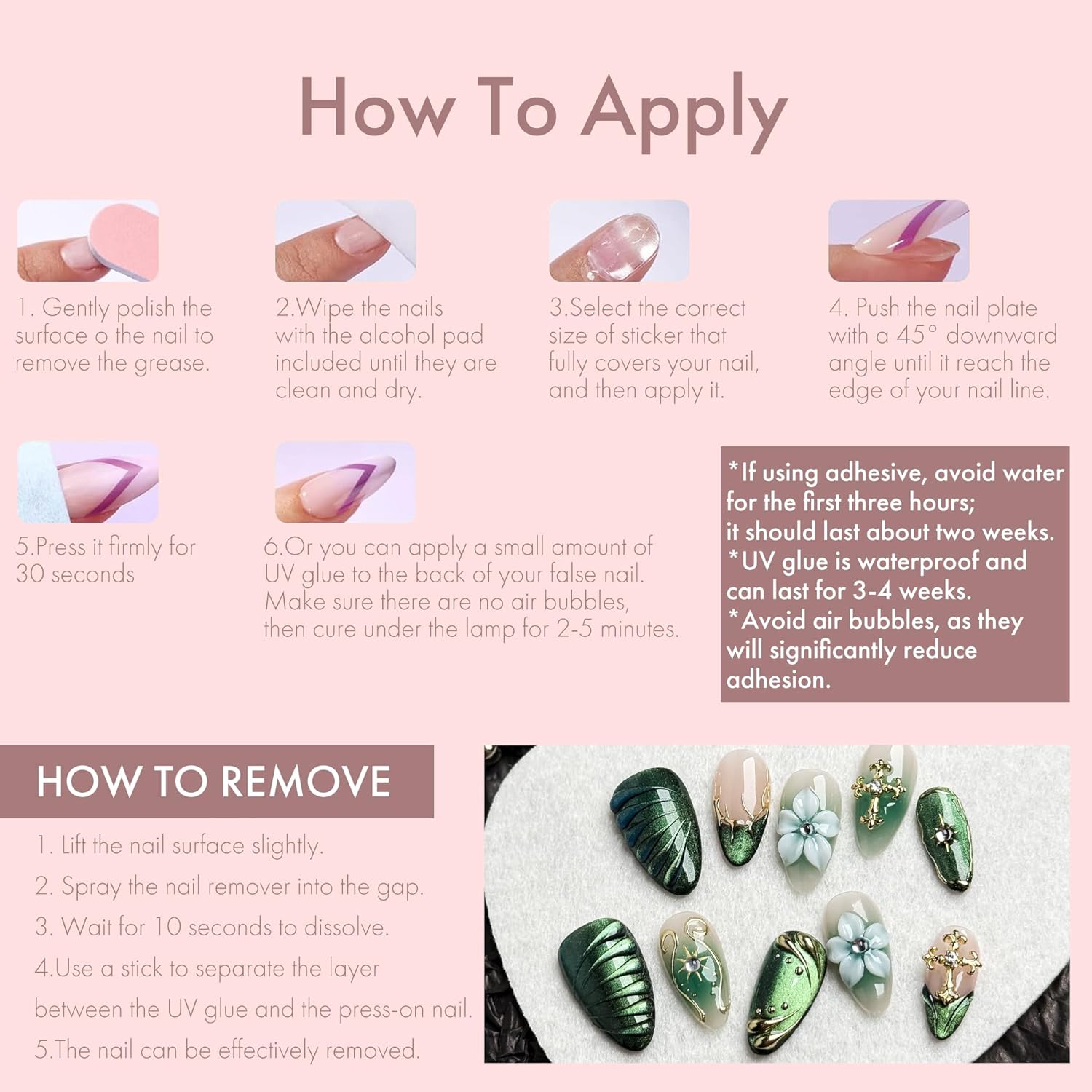 How To Apply

1. Gently polish the surface o the nail to remove the grease.

2.Wipe the nails with the alcohol pad included until they are clean and dry.

3.Select the correct size of sticker that fully covers your nail, and then apply it.

4. Push the nail plate with a 45° downward angle until it reach the edge of your nail line.

5.Press it firmly for 30 seconds

6.Or you can apply a small amount of UV glue to the back of your false nail. Make sure there are no air bubbles, then cure under the lamp for 2-5 minutes.

*If using adhesive, avoid water for the first three hours; it should last about two weeks.
*UV glue is waterproof and can last for 3-4 weeks.
*Avoid air bubbles, as they will significantly reduce adhesion.

HOW TO REMOVE

1. Lift the nail surface slightly.
2. Spray the nail remover into the gap.
3. Wait for 10 seconds to dissolve.
4.Use a stick to separate the layer between the UV glue and the press-on nail.
5.The nail can be effectively removed.