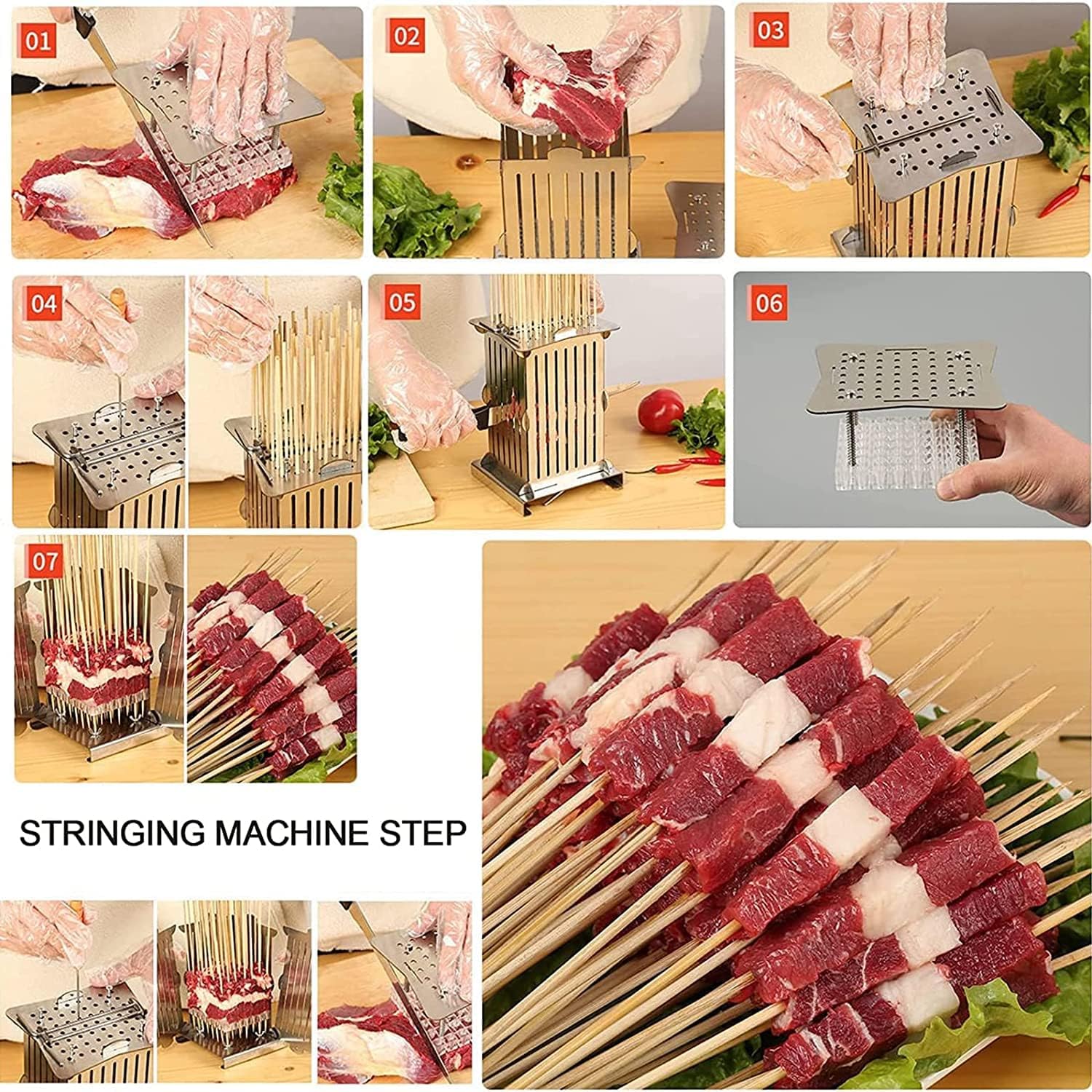 01

02

03

04

05

06

07

STRINGING MACHINE STEP