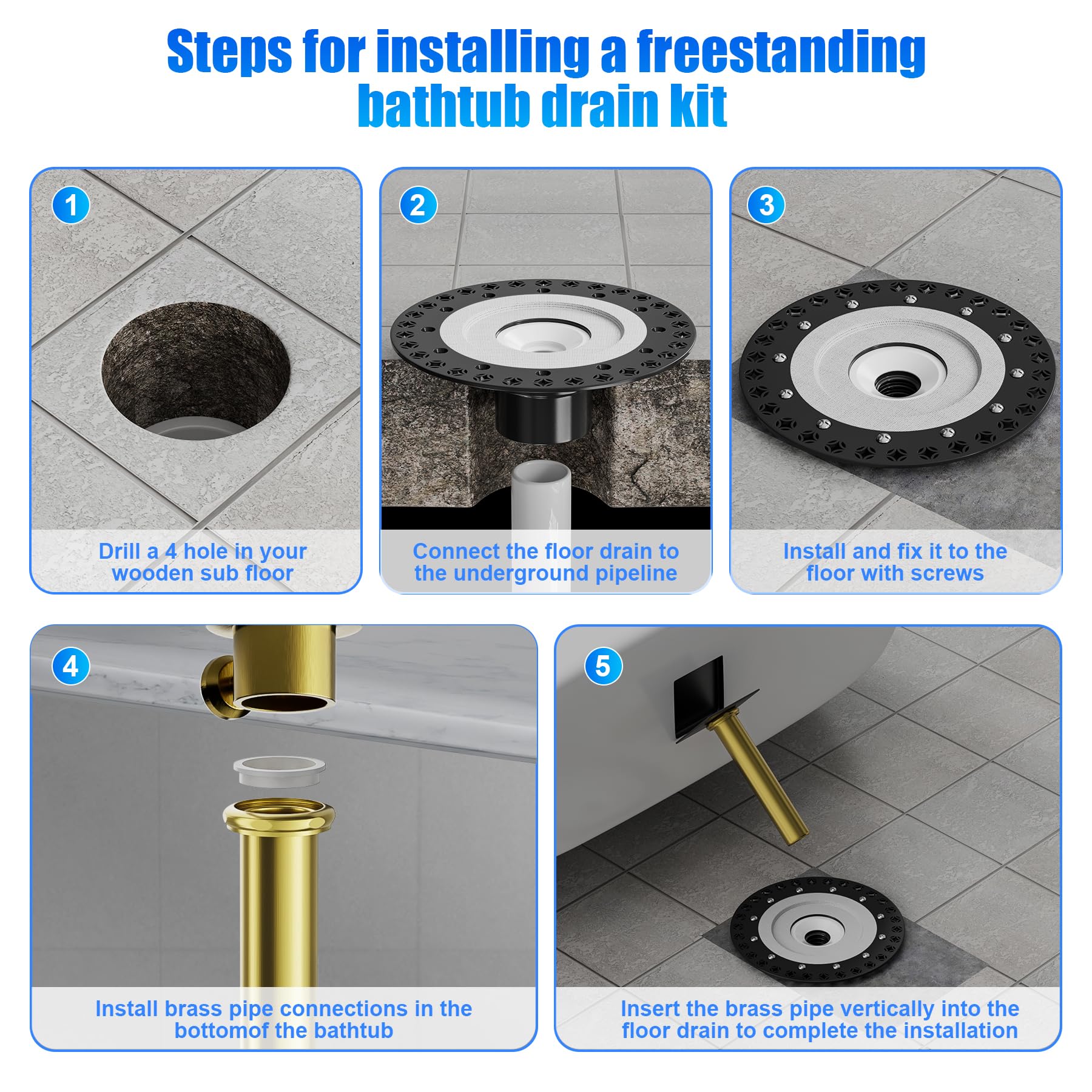 Steps for installing a freestanding bathtub drain kit

1
Drill a 4 hole in your wooden sub floor

2
Connect the floor drain to the underground pipeline

3
Install and fix it to the floor with screws

4
Install brass pipe connections in the bottomof the bathtub

5
Insert the brass pipe vertically into the floor drain to complete the installation