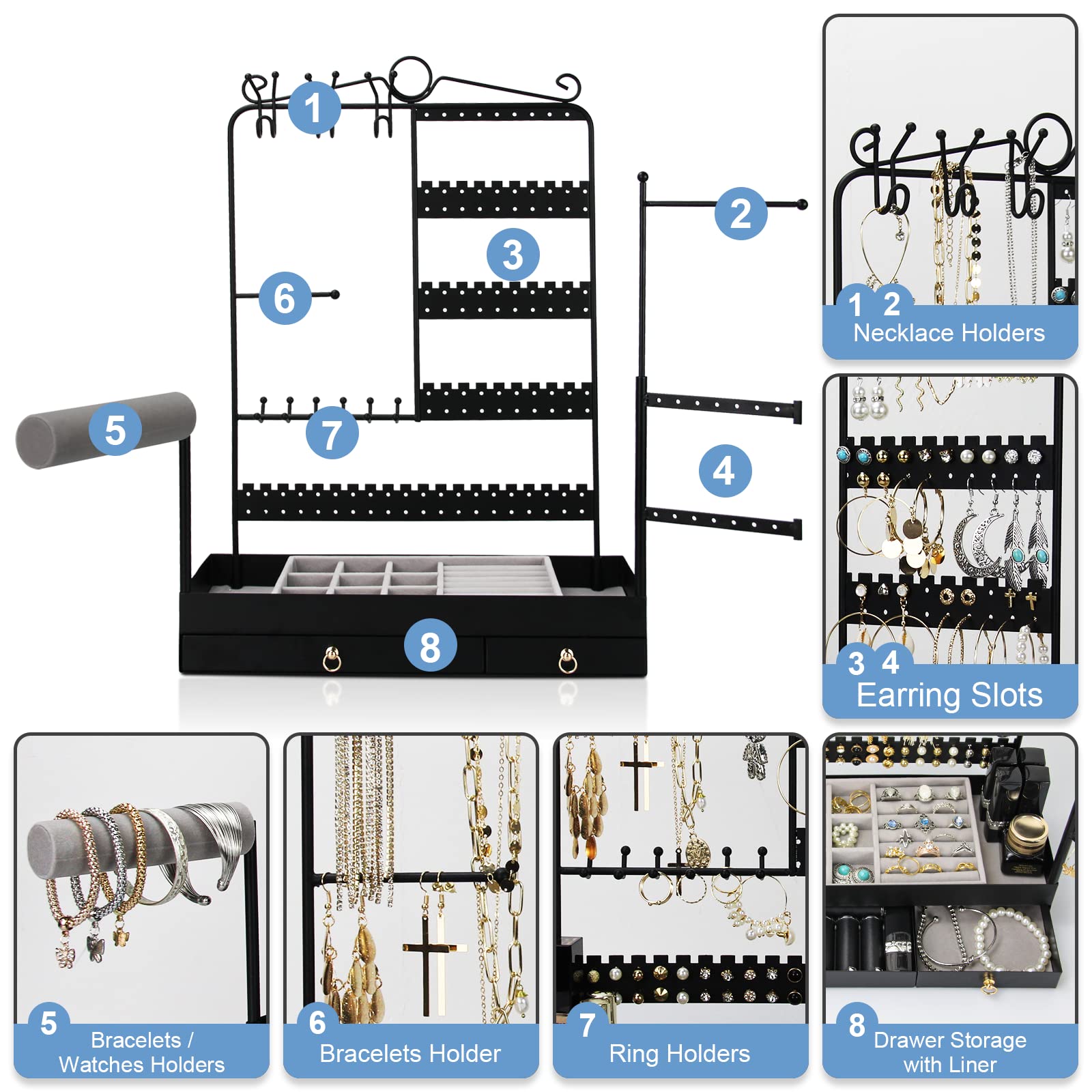 1
2
3
6
5
7
4
8

1 2
Necklace Holders

3 4
Earring Slots

5
Bracelets / Watches Holders

6
Bracelets Holder

7
Ring Holders

8
Drawer Storage with Liner