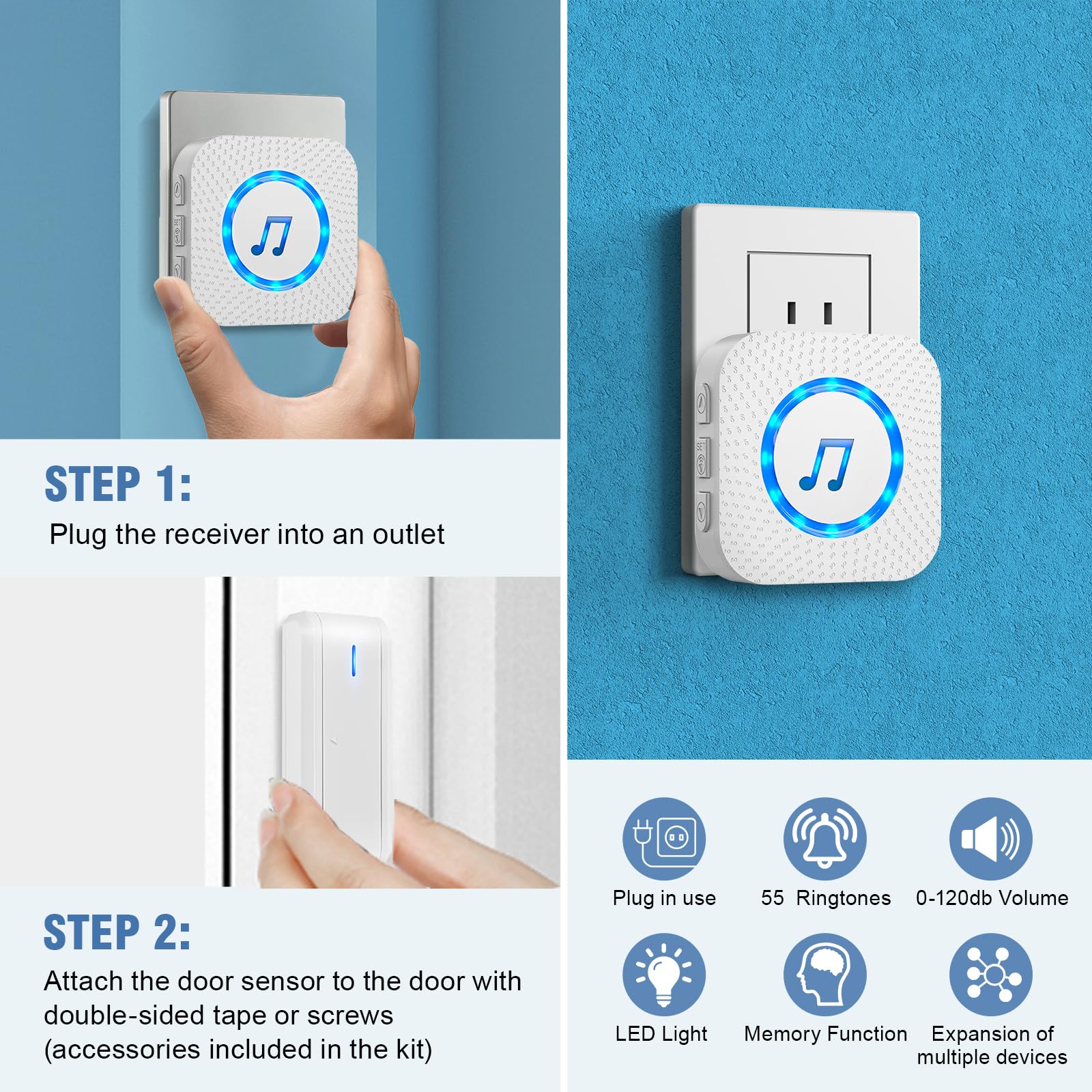 STEP 1:
Plug the receiver into an outlet

STEP 2:
Attach the door sensor to the door with double-sided tape or screws (accessories included in the kit)

Plug in use
55 Ringtones
0-120db Volume
LED Light
Memory Function
Expansion of multiple devices