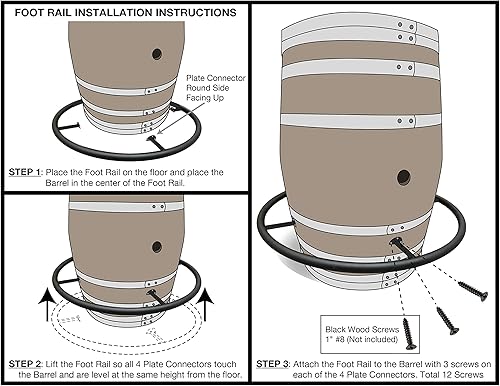 FOOT RAIL INSTALLATION INSTRUCTIONS

Plate Connector Round Side Facing Up

STEP 1: Place the Foot Rail on the floor and place the Barrel in the center of the Foot Rail.

STEP 2: Lift the Foot Rail so all 4 Plate Connectors touch the Barrel and are level at the same height from the floor.

Black Wood Screws 1" #8 (Not included)

STEP 3: Attach the Foot Rail to the Barrel with 3 screws on each of the 4 Plate Connectors. Total 12 Screws