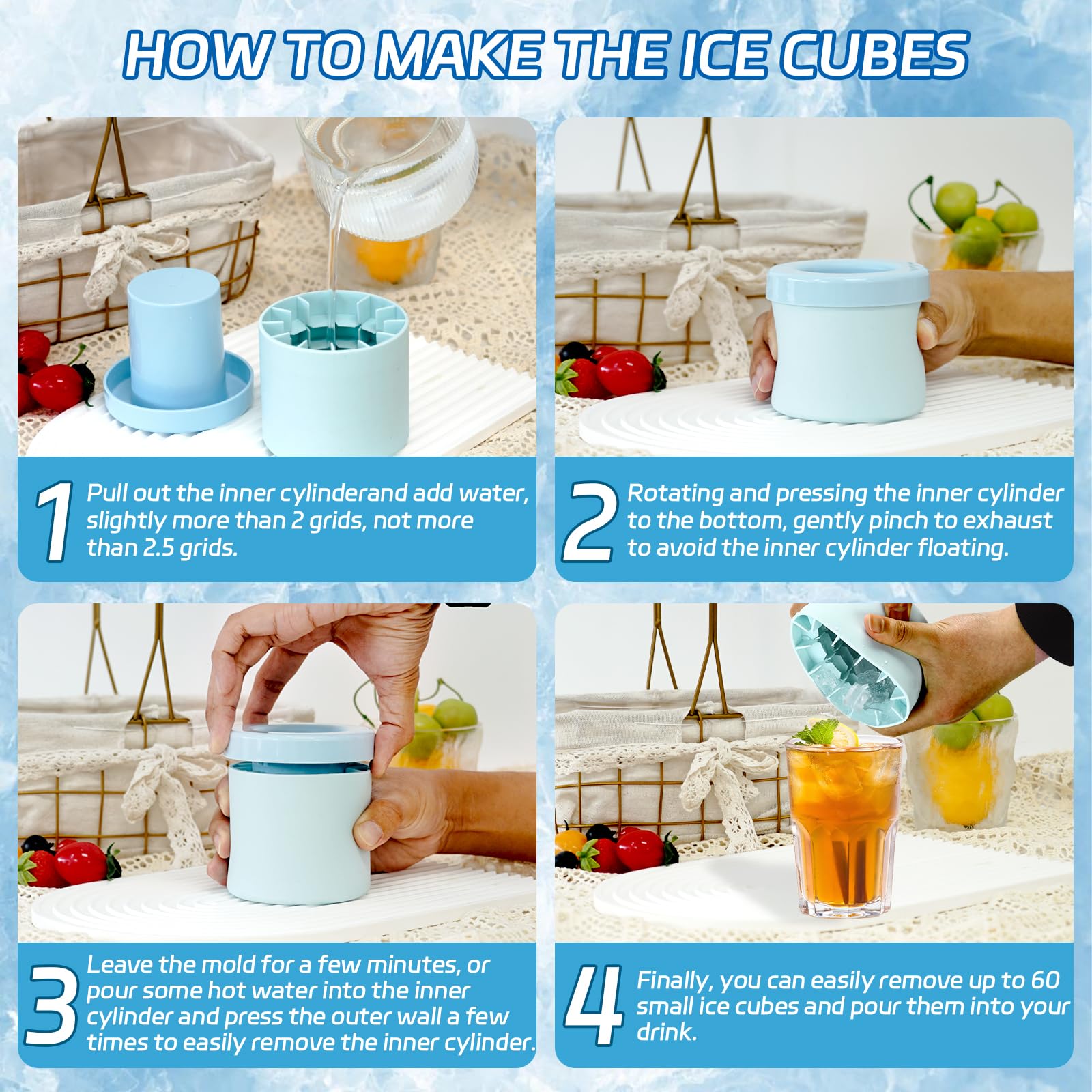 HOW TO MAKE THE ICE CUBES

1 Pull out the inner cylinderand add water, slightly more than 2 grids, not more than 2.5 grids.

2 Rotating and pressing the inner cylinder to the bottom, gently pinch to exhaust to avoid the inner cylinder floating.

3 Leave the mold for a few minutes, or pour some hot water into the inner cylinder and press the outer wall a few times to easily remove the inner cylinder.

4 Finally, you can easily remove up to 60 small ice cubes and pour them into your drink.