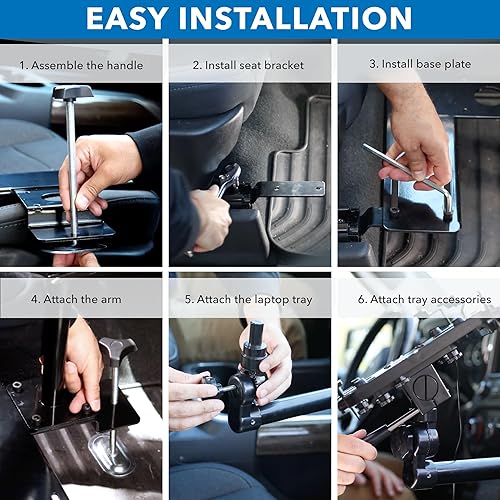 EASY INSTALLATION

1. Assemble the handle

2. Install seat bracket

3. Install base plate

4. Attach the arm

5. Attach the laptop tray

6. Attach tray accessories