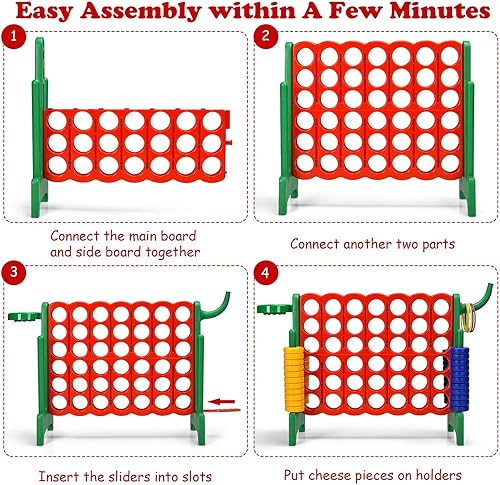 Easy Assembly within A Few Minutes

1

Connect the main board and side board together

2

Connect another two parts

3

Insert the sliders into slots

4

Put cheese pieces on holders