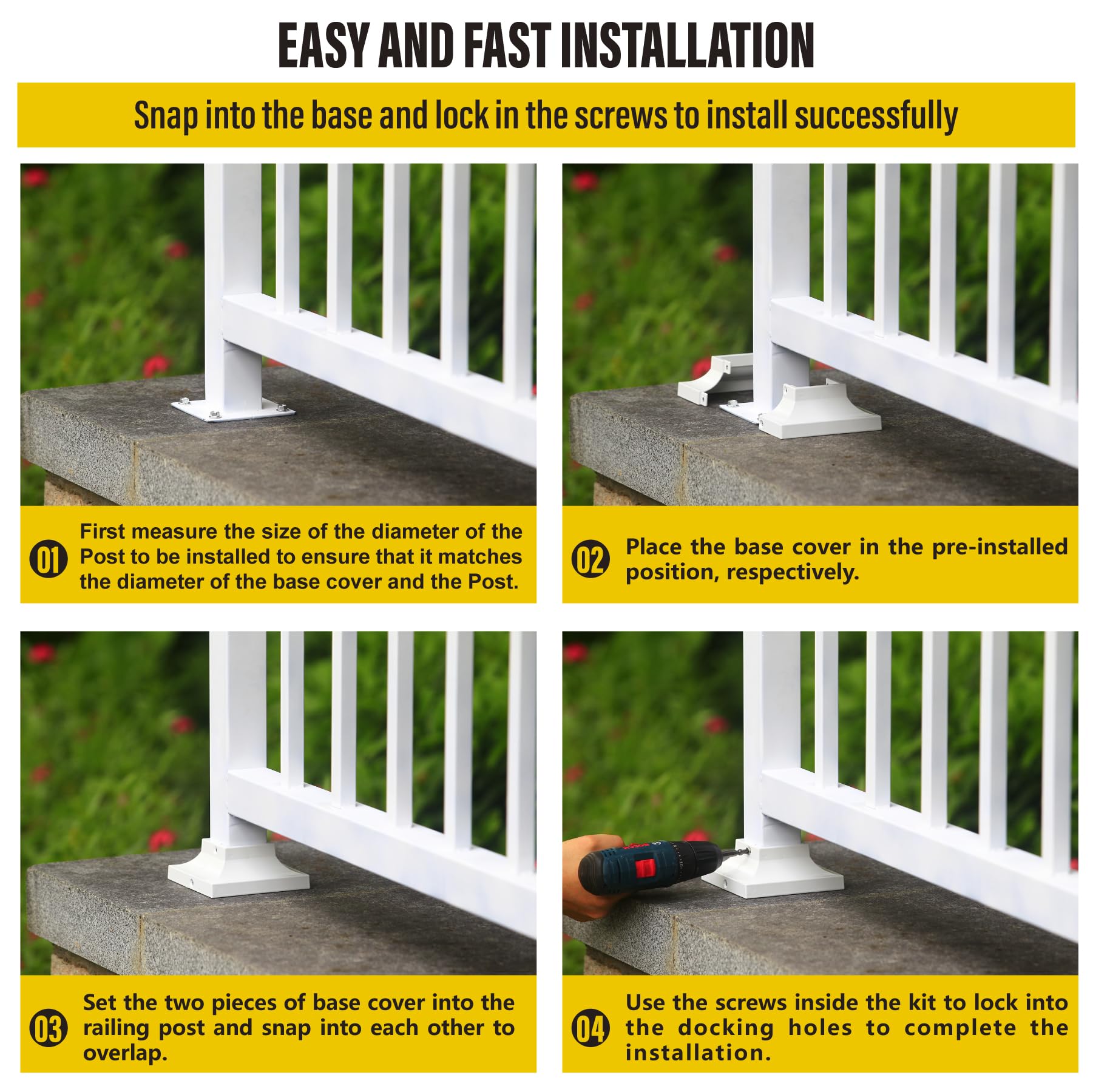 EASY AND FAST INSTALLATION

Snap into the base and lock in the screws to install successfully

01 First measure the size of the diameter of the Post to be installed to ensure that it matches the diameter of the base cover and the Post.

02 Place the base cover in the pre-installed position, respectively.

03 Set the two pieces of base cover into the railing post and snap into each other to overlap.

04 Use the screws inside the kit to lock into the docking holes to complete the installation.