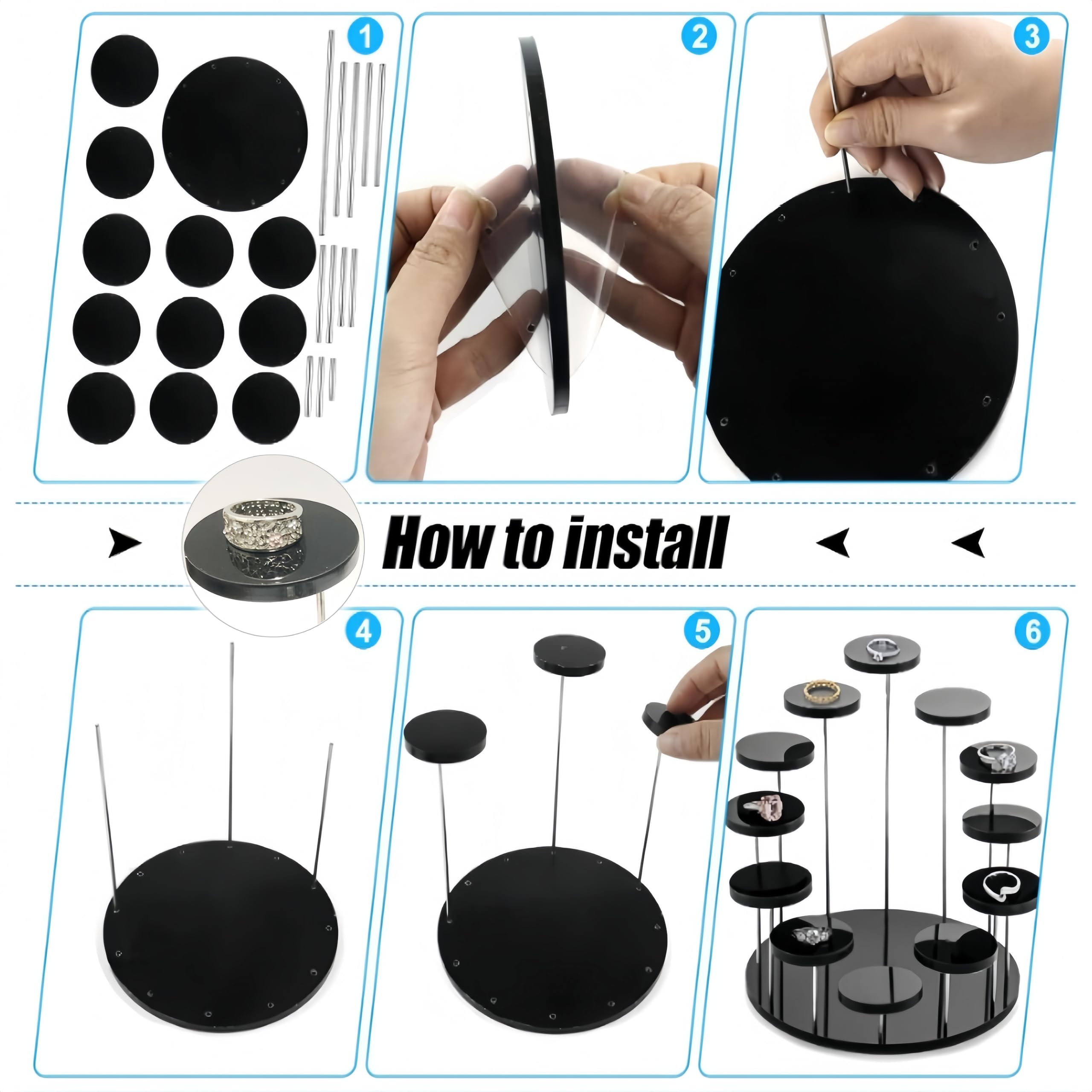 1

2

3

How to install

4

5

6