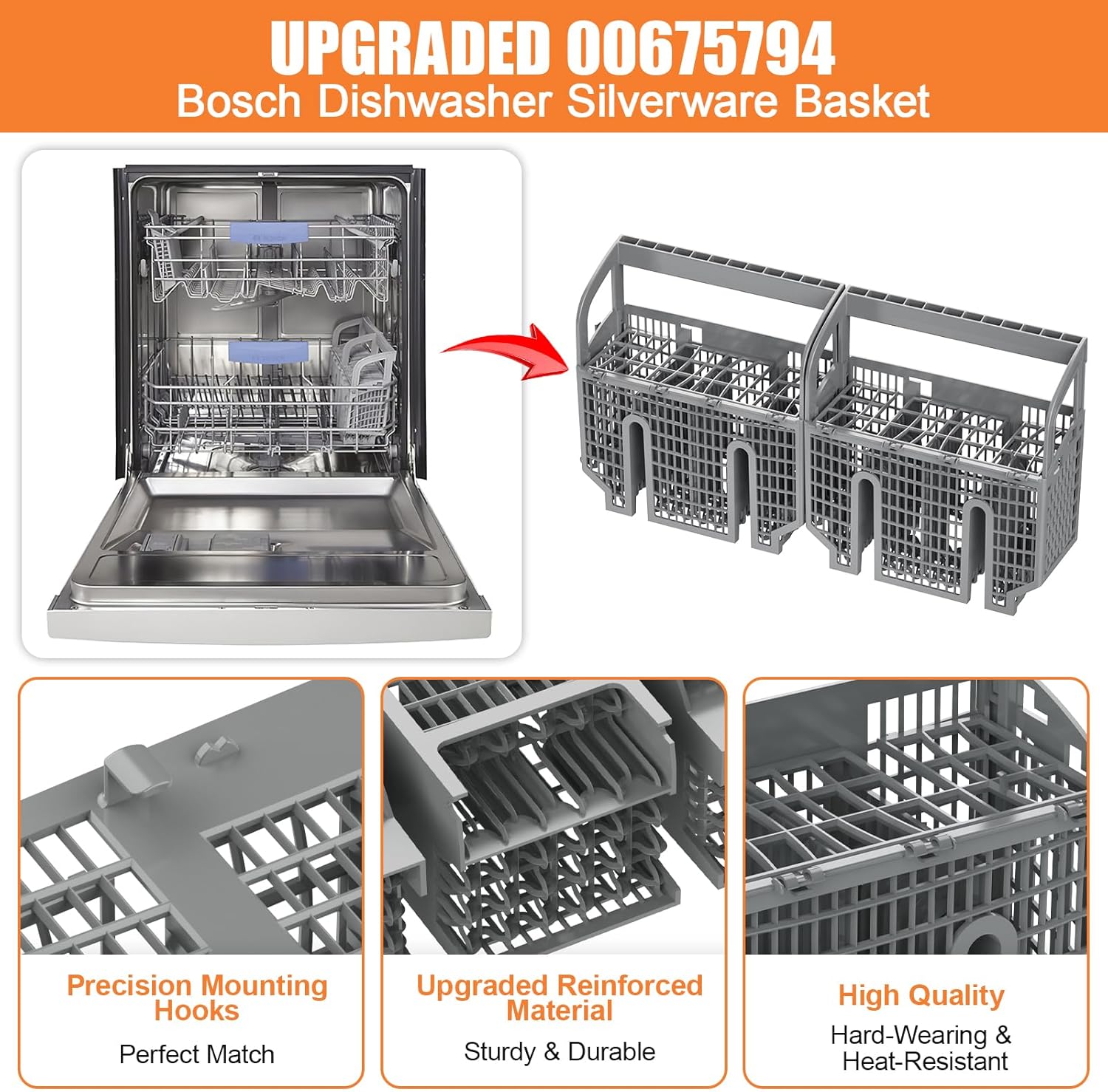 UPGRADED 00675794
Bosch Dishwasher Silverware Basket

Precision Mounting Hooks
Perfect Match

Upgraded Reinforced Material
Sturdy & Durable

High Quality
Hard-Wearing & Heat-Resistant